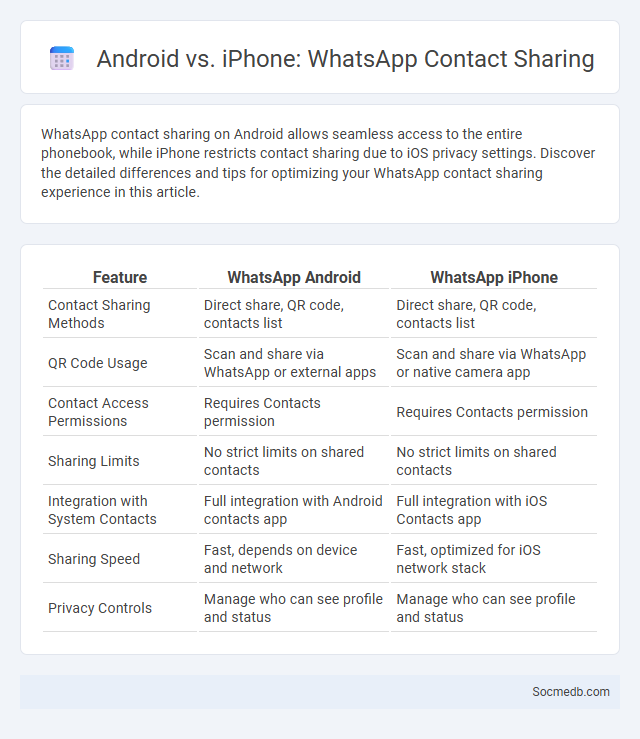 Android vs. iPhone: WhatsApp Contact Sharing

WhatsApp contact sharing on Android allows seamless access to the entire phonebook, while iPhone restricts contact sharing due to iOS privacy settings. Discover the detailed differences and tips for optimizing your WhatsApp contact sharing experience in this article.

| Feature | WhatsApp Android | WhatsApp iPhone |
|---|---|---|
| Contact Sharing Methods | Direct share, QR code, contacts list | Direct share, QR code, contacts list |
| QR Code Usage | Scan and share via WhatsApp or external apps | Scan and share via WhatsApp or native camera app |
| Contact Access Permissions | Requires Contacts permission | Requires Contacts permission |
| Sharing Limits | No strict limits on shared contacts | No strict limits on shared contacts |
| Integration with System Contacts | Full integration with Android contacts app | Full integration with iOS Contacts app |
| Sharing Speed | Fast, depends on device and network | Fast, optimized for iOS network stack |
| Privacy Controls | Manage who can see profile and status | Manage who can see profile and status |

Socmedb.com