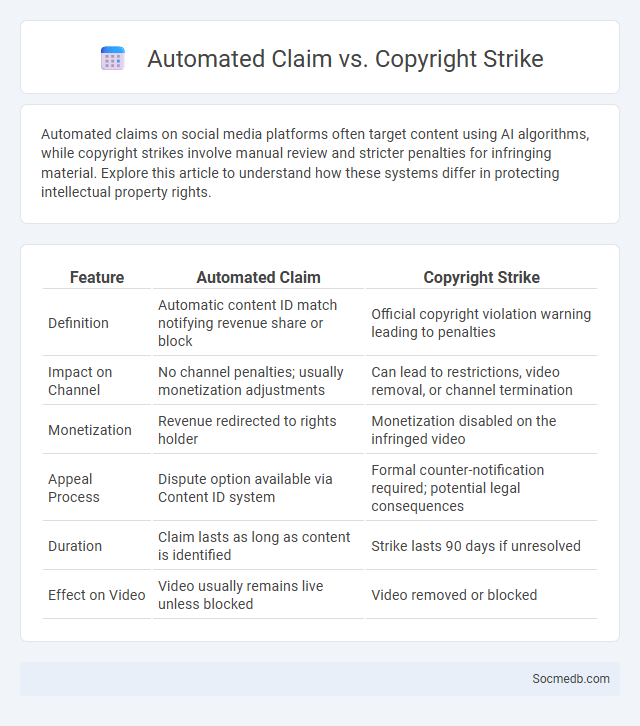 Automated Claim vs. Copyright Strike

Automated claims on social media platforms often target content using AI algorithms, while copyright strikes involve manual review and stricter penalties for infringing material. Explore this article to understand how these systems differ in protecting intellectual property rights.

| Feature | Automated Claim | Copyright Strike |
|---|---|---|
| Definition | Automatic content ID match notifying revenue share or block | Official copyright violation warning leading to penalties |
| Impact on Channel | No channel penalties; usually monetization adjustments | Can lead to restrictions, video removal, or channel termination |
| Monetization | Revenue redirected to rights holder | Monetization disabled on the infringed video |
| Appeal Process | Dispute option available via Content ID system | Formal counter-notification required; potential legal consequences |
| Duration | Claim lasts as long as content is identified | Strike lasts 90 days if unresolved |
| Effect on Video | Video usually remains live unless blocked | Video removed or blocked |

Socmedb.com