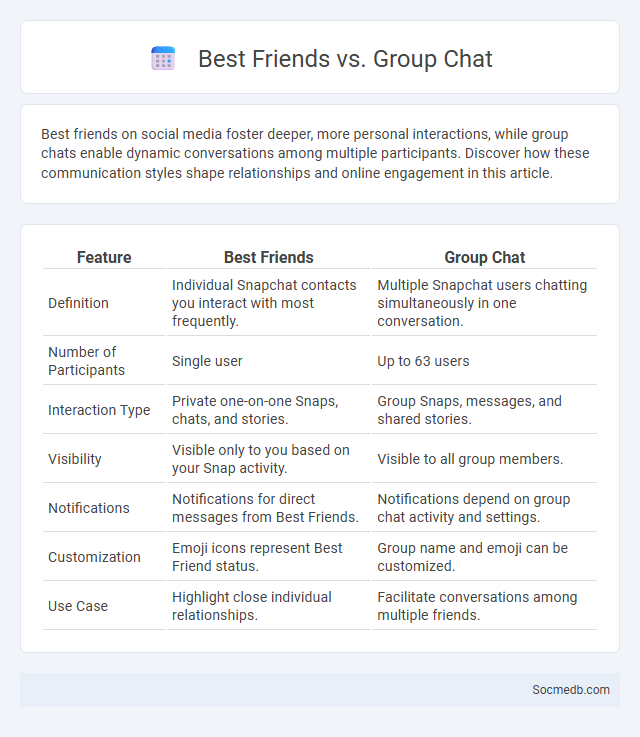 Best Friends vs. Group Chat

Best friends on social media foster deeper, more personal interactions, while group chats enable dynamic conversations among multiple participants. Discover how these communication styles shape relationships and online engagement in this article.

| Feature | Best Friends | Group Chat |
|---|---|---|
| Definition | Individual Snapchat contacts you interact with most frequently. | Multiple Snapchat users chatting simultaneously in one conversation. |
| Number of Participants | Single user | Up to 63 users |
| Interaction Type | Private one-on-one Snaps, chats, and stories. | Group Snaps, messages, and shared stories. |
| Visibility | Visible only to you based on your Snap activity. | Visible to all group members. |
| Notifications | Notifications for direct messages from Best Friends. | Notifications depend on group chat activity and settings. |
| Customization | Emoji icons represent Best Friend status. | Group name and emoji can be customized. |
| Use Case | Highlight close individual relationships. | Facilitate conversations among multiple friends. |

Socmedb.com