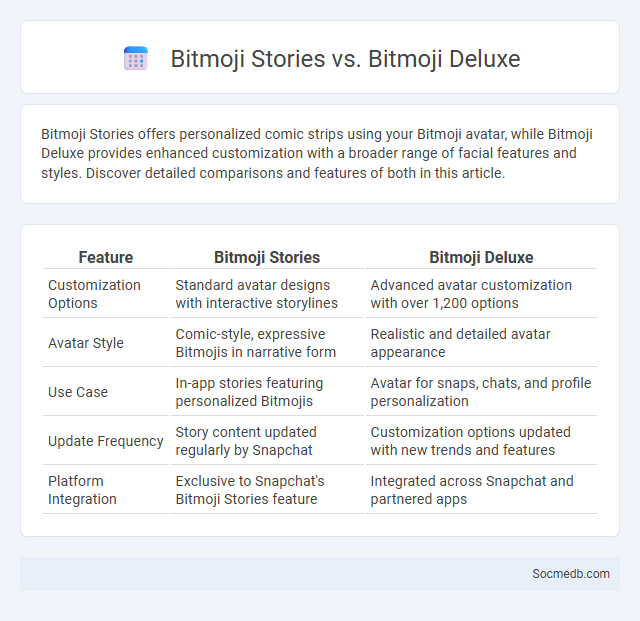 Bitmoji Stories vs. Bitmoji Deluxe

Bitmoji Stories offers personalized comic strips using your Bitmoji avatar, while Bitmoji Deluxe provides enhanced customization with a broader range of facial features and styles. Discover detailed comparisons and features of both in this article.

| Feature | Bitmoji Stories | Bitmoji Deluxe |
|---|---|---|
| Customization Options | Standard avatar designs with interactive storylines | Advanced avatar customization with over 1,200 options |
| Avatar Style | Comic-style, expressive Bitmojis in narrative form | Realistic and detailed avatar appearance |
| Use Case | In-app stories featuring personalized Bitmojis | Avatar for snaps, chats, and profile personalization |
| Update Frequency | Story content updated regularly by Snapchat | Customization options updated with new trends and features |
| Platform Integration | Exclusive to Snapchat's Bitmoji Stories feature | Integrated across Snapchat and partnered apps |

Socmedb.com