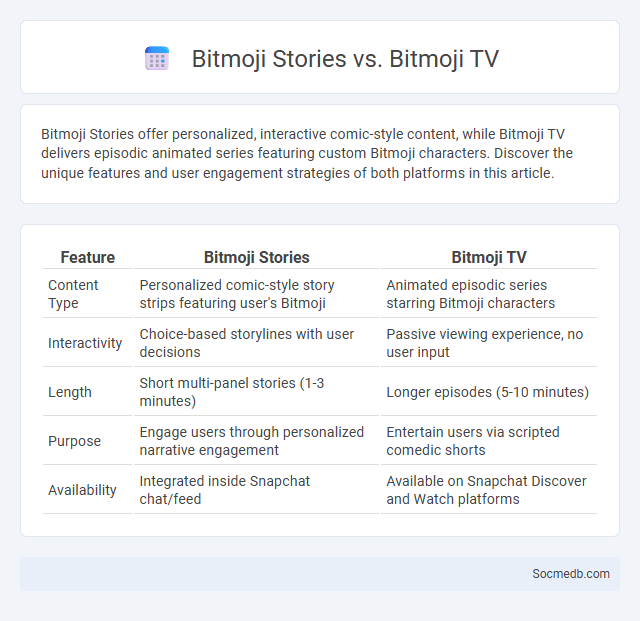 Bitmoji Stories vs. Bitmoji TV

Bitmoji Stories offer personalized, interactive comic-style content, while Bitmoji TV delivers episodic animated series featuring custom Bitmoji characters. Discover the unique features and user engagement strategies of both platforms in this article.

| Feature | Bitmoji Stories | Bitmoji TV |
|---|---|---|
| Content Type | Personalized comic-style story strips featuring user's Bitmoji | Animated episodic series starring Bitmoji characters |
| Interactivity | Choice-based storylines with user decisions | Passive viewing experience, no user input |
| Length | Short multi-panel stories (1-3 minutes) | Longer episodes (5-10 minutes) |
| Purpose | Engage users through personalized narrative engagement | Entertain users via scripted comedic shorts |
| Availability | Integrated inside Snapchat chat/feed | Available on Snapchat Discover and Watch platforms |

Socmedb.com