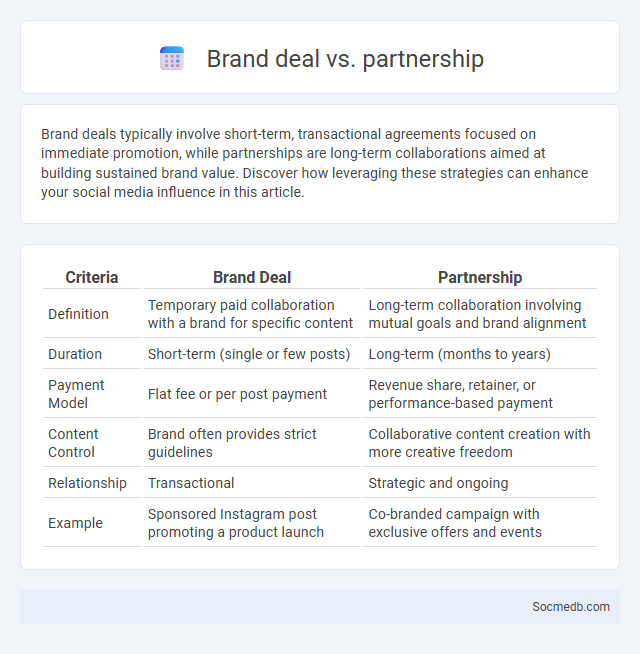 Brand deal vs. partnership

Brand deals typically involve short-term, transactional agreements focused on immediate promotion, while partnerships are long-term collaborations aimed at building sustained brand value. Discover how leveraging these strategies can enhance your social media influence in this article.

| Criteria | Brand Deal | Partnership |
|---|---|---|
| Definition | Temporary paid collaboration with a brand for specific content | Long-term collaboration involving mutual goals and brand alignment |
| Duration | Short-term (single or few posts) | Long-term (months to years) |
| Payment Model | Flat fee or per post payment | Revenue share, retainer, or performance-based payment |
| Content Control | Brand often provides strict guidelines | Collaborative content creation with more creative freedom |
| Relationship | Transactional | Strategic and ongoing |
| Example | Sponsored Instagram post promoting a product launch | Co-branded campaign with exclusive offers and events |

Socmedb.com