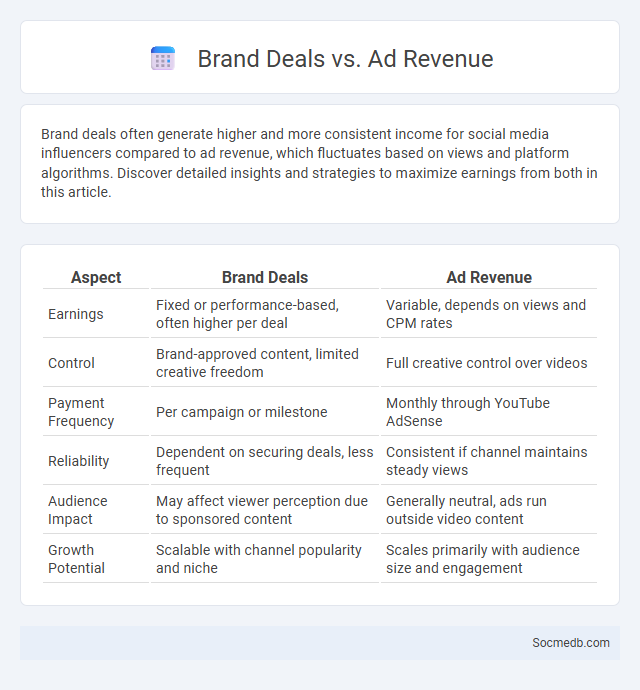 Brand Deals vs. Ad Revenue

Brand deals often generate higher and more consistent income for social media influencers compared to ad revenue, which fluctuates based on views and platform algorithms. Discover detailed insights and strategies to maximize earnings from both in this article.

| Aspect | Brand Deals | Ad Revenue |
|---|---|---|
| Earnings | Fixed or performance-based, often higher per deal | Variable, depends on views and CPM rates |
| Control | Brand-approved content, limited creative freedom | Full creative control over videos |
| Payment Frequency | Per campaign or milestone | Monthly through YouTube AdSense |
| Reliability | Dependent on securing deals, less frequent | Consistent if channel maintains steady views |
| Audience Impact | May affect viewer perception due to sponsored content | Generally neutral, ads run outside video content |
| Growth Potential | Scalable with channel popularity and niche | Scales primarily with audience size and engagement |

Socmedb.com