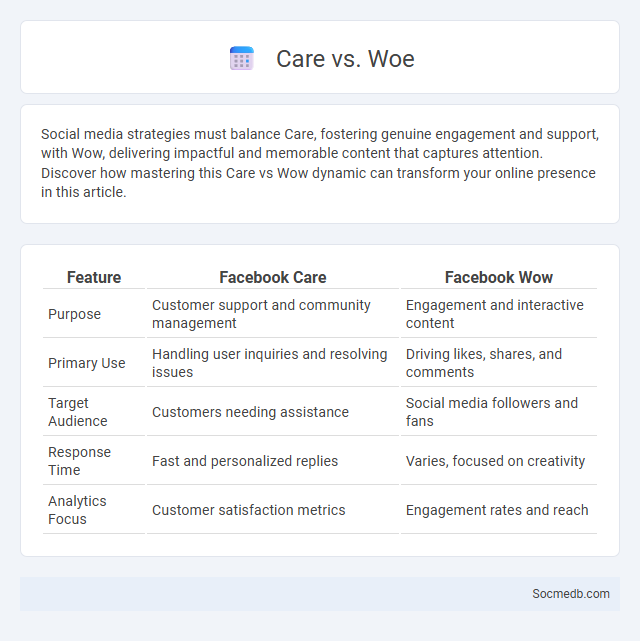 Care vs. Woe

Social media strategies must balance Care, fostering genuine engagement and support, with Wow, delivering impactful and memorable content that captures attention. Discover how mastering this Care vs Wow dynamic can transform your online presence in this article.

| Feature | Facebook Care | Facebook Wow |
|---|---|---|
| Purpose | Customer support and community management | Engagement and interactive content |
| Primary Use | Handling user inquiries and resolving issues | Driving likes, shares, and comments |
| Target Audience | Customers needing assistance | Social media followers and fans |
| Response Time | Fast and personalized replies | Varies, focused on creativity |
| Analytics Focus | Customer satisfaction metrics | Engagement rates and reach |

Socmedb.com