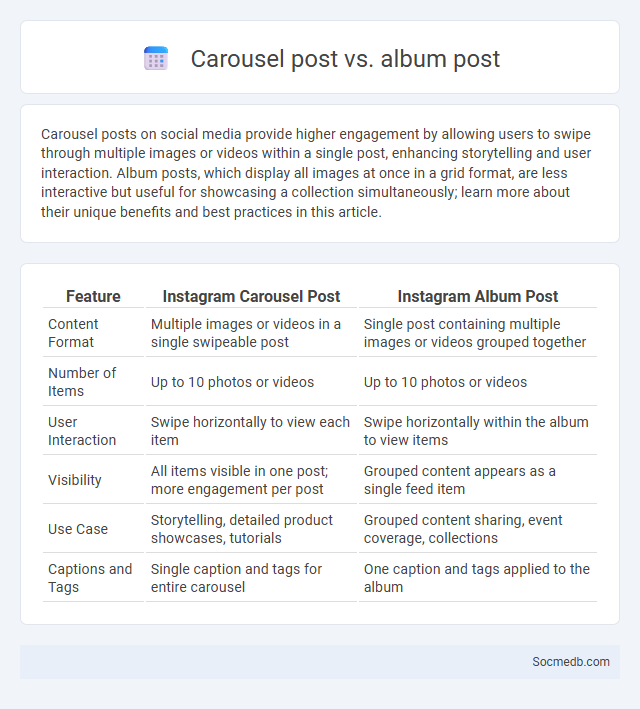 Carousel post vs. album post

Carousel posts on social media provide higher engagement by allowing users to swipe through multiple images or videos within a single post, enhancing storytelling and user interaction. Album posts, which display all images at once in a grid format, are less interactive but useful for showcasing a collection simultaneously; learn more about their unique benefits and best practices in this article.

| Feature | Instagram Carousel Post | Instagram Album Post |
|---|---|---|
| Content Format | Multiple images or videos in a single swipeable post | Single post containing multiple images or videos grouped together |
| Number of Items | Up to 10 photos or videos | Up to 10 photos or videos |
| User Interaction | Swipe horizontally to view each item | Swipe horizontally within the album to view items |
| Visibility | All items visible in one post; more engagement per post | Grouped content appears as a single feed item |
| Use Case | Storytelling, detailed product showcases, tutorials | Grouped content sharing, event coverage, collections |
| Captions and Tags | Single caption and tags for entire carousel | One caption and tags applied to the album |

Socmedb.com