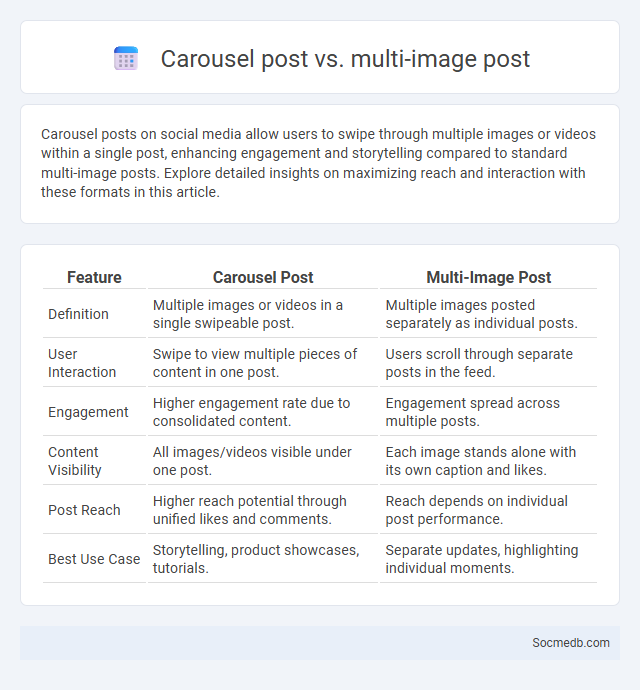 Carousel post vs. multi-image post

Carousel posts on social media allow users to swipe through multiple images or videos within a single post, enhancing engagement and storytelling compared to standard multi-image posts. Explore detailed insights on maximizing reach and interaction with these formats in this article.

| Feature | Carousel Post | Multi-Image Post |
|---|---|---|
| Definition | Multiple images or videos in a single swipeable post. | Multiple images posted separately as individual posts. |
| User Interaction | Swipe to view multiple pieces of content in one post. | Users scroll through separate posts in the feed. |
| Engagement | Higher engagement rate due to consolidated content. | Engagement spread across multiple posts. |
| Content Visibility | All images/videos visible under one post. | Each image stands alone with its own caption and likes. |
| Post Reach | Higher reach potential through unified likes and comments. | Reach depends on individual post performance. |
| Best Use Case | Storytelling, product showcases, tutorials. | Separate updates, highlighting individual moments. |

Socmedb.com