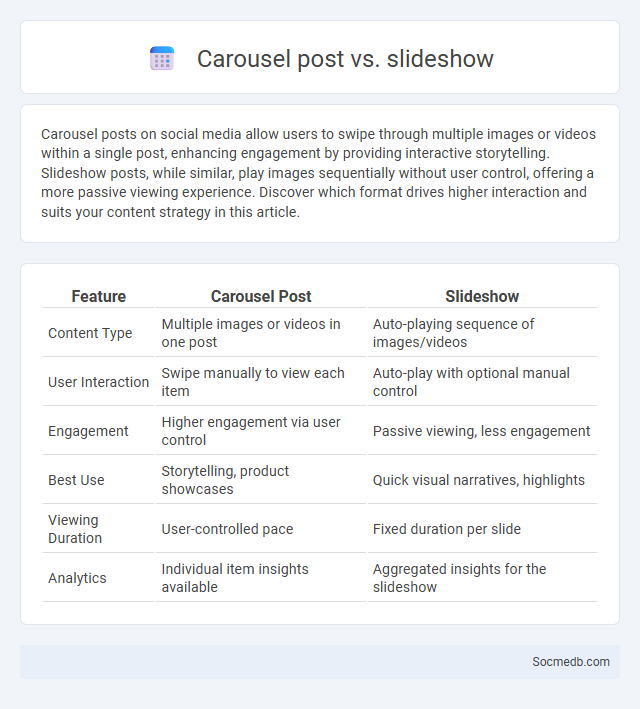 Carousel post vs. slideshow

Carousel posts on social media allow users to swipe through multiple images or videos within a single post, enhancing engagement by providing interactive storytelling. Slideshow posts, while similar, play images sequentially without user control, offering a more passive viewing experience. Discover which format drives higher interaction and suits your content strategy in this article.

| Feature | Carousel Post | Slideshow |
|---|---|---|
| Content Type | Multiple images or videos in one post | Auto-playing sequence of images/videos |
| User Interaction | Swipe manually to view each item | Auto-play with optional manual control |
| Engagement | Higher engagement via user control | Passive viewing, less engagement |
| Best Use | Storytelling, product showcases | Quick visual narratives, highlights |
| Viewing Duration | User-controlled pace | Fixed duration per slide |
| Analytics | Individual item insights available | Aggregated insights for the slideshow |

Socmedb.com