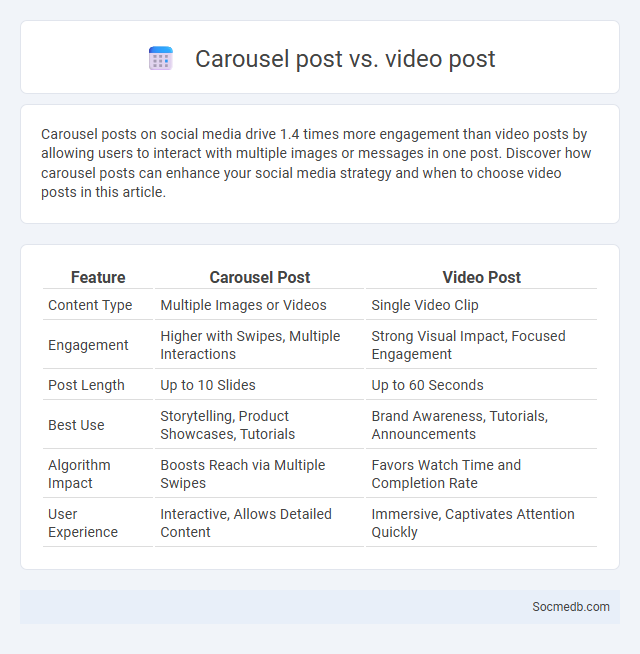 Carousel post vs. video post

Carousel posts on social media drive 1.4 times more engagement than video posts by allowing users to interact with multiple images or messages in one post. Discover how carousel posts can enhance your social media strategy and when to choose video posts in this article.

| Feature | Carousel Post | Video Post |
|---|---|---|
| Content Type | Multiple Images or Videos | Single Video Clip |
| Engagement | Higher with Swipes, Multiple Interactions | Strong Visual Impact, Focused Engagement |
| Post Length | Up to 10 Slides | Up to 60 Seconds |
| Best Use | Storytelling, Product Showcases, Tutorials | Brand Awareness, Tutorials, Announcements |
| Algorithm Impact | Boosts Reach via Multiple Swipes | Favors Watch Time and Completion Rate |
| User Experience | Interactive, Allows Detailed Content | Immersive, Captivates Attention Quickly |

Socmedb.com