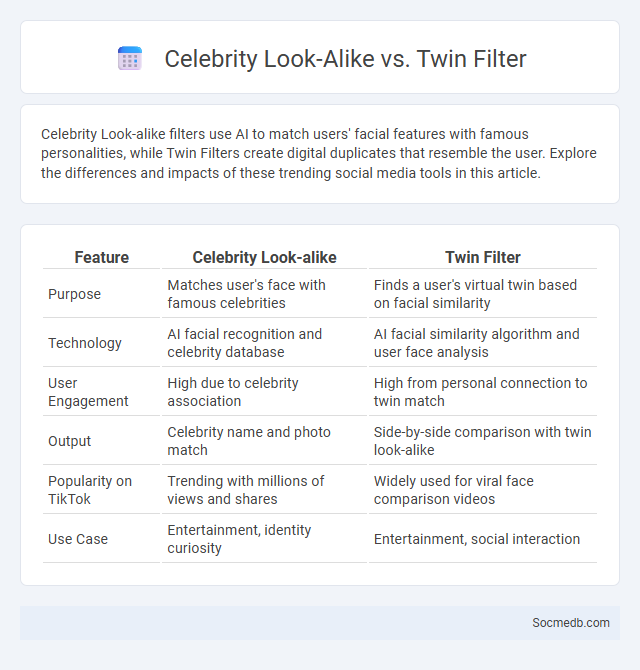 Celebrity Look-Alike vs. Twin Filter

Celebrity Look-alike filters use AI to match users' facial features with famous personalities, while Twin Filters create digital duplicates that resemble the user. Explore the differences and impacts of these trending social media tools in this article.

| Feature | Celebrity Look-alike | Twin Filter |
|---|---|---|
| Purpose | Matches user's face with famous celebrities | Finds a user's virtual twin based on facial similarity |
| Technology | AI facial recognition and celebrity database | AI facial similarity algorithm and user face analysis |
| User Engagement | High due to celebrity association | High from personal connection to twin match |
| Output | Celebrity name and photo match | Side-by-side comparison with twin look-alike |
| Popularity on TikTok | Trending with millions of views and shares | Widely used for viral face comparison videos |
| Use Case | Entertainment, identity curiosity | Entertainment, social interaction |

Socmedb.com