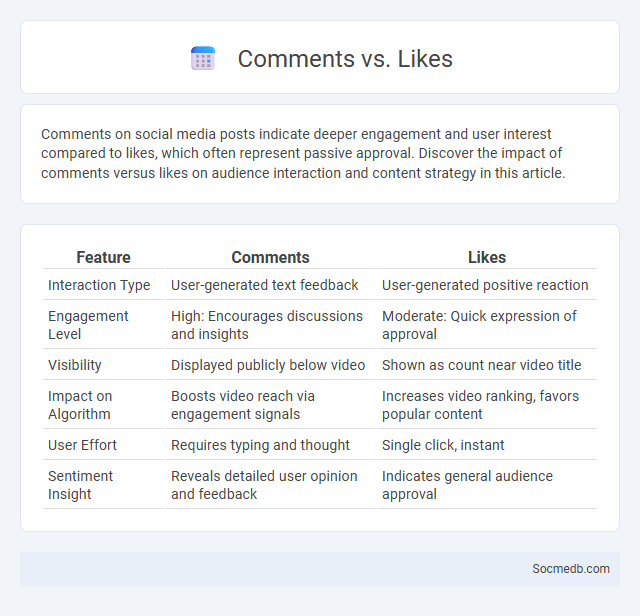 Comments vs. Likes

Comments on social media posts indicate deeper engagement and user interest compared to likes, which often represent passive approval. Discover the impact of comments versus likes on audience interaction and content strategy in this article.

| Feature | Comments | Likes |
|---|---|---|
| Interaction Type | User-generated text feedback | User-generated positive reaction |
| Engagement Level | High: Encourages discussions and insights | Moderate: Quick expression of approval |
| Visibility | Displayed publicly below video | Shown as count near video title |
| Impact on Algorithm | Boosts video reach via engagement signals | Increases video ranking, favors popular content |
| User Effort | Requires typing and thought | Single click, instant |
| Sentiment Insight | Reveals detailed user opinion and feedback | Indicates general audience approval |

Socmedb.com