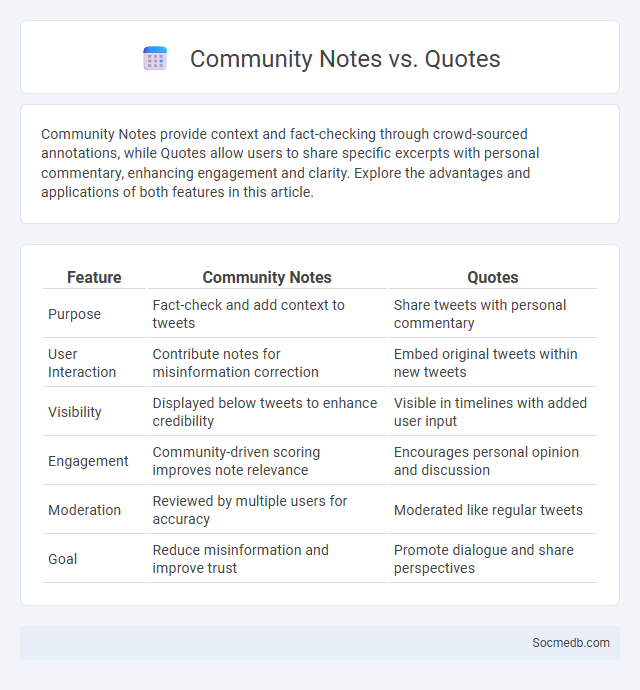 Community Notes vs. Quotes

Community Notes provide context and fact-checking through crowd-sourced annotations, while Quotes allow users to share specific excerpts with personal commentary, enhancing engagement and clarity. Explore the advantages and applications of both features in this article.

| Feature | Community Notes | Quotes |
|---|---|---|
| Purpose | Fact-check and add context to tweets | Share tweets with personal commentary |
| User Interaction | Contribute notes for misinformation correction | Embed original tweets within new tweets |
| Visibility | Displayed below tweets to enhance credibility | Visible in timelines with added user input |
| Engagement | Community-driven scoring improves note relevance | Encourages personal opinion and discussion |
| Moderation | Reviewed by multiple users for accuracy | Moderated like regular tweets |
| Goal | Reduce misinformation and improve trust | Promote dialogue and share perspectives |

Socmedb.com