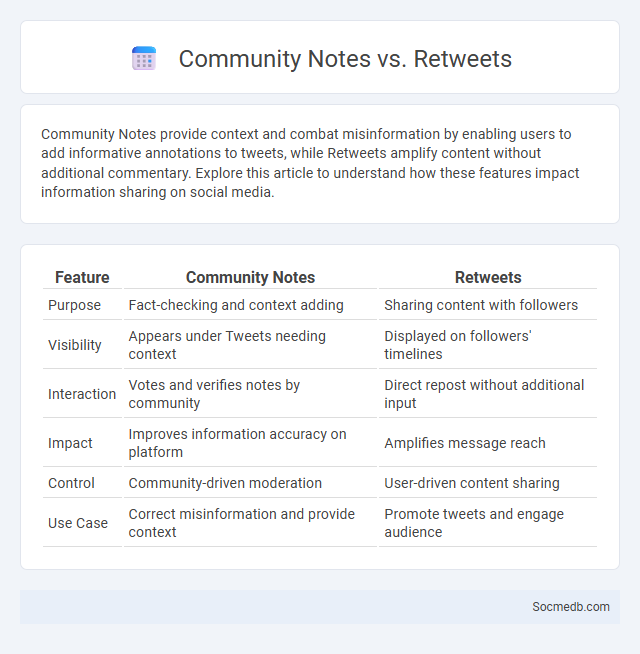 Community Notes vs. Retweets

Community Notes provide context and combat misinformation by enabling users to add informative annotations to tweets, while Retweets amplify content without additional commentary. Explore this article to understand how these features impact information sharing on social media.

| Feature | Community Notes | Retweets |
|---|---|---|
| Purpose | Fact-checking and context adding | Sharing content with followers |
| Visibility | Appears under Tweets needing context | Displayed on followers' timelines |
| Interaction | Votes and verifies notes by community | Direct repost without additional input |
| Impact | Improves information accuracy on platform | Amplifies message reach |
| Control | Community-driven moderation | User-driven content sharing |
| Use Case | Correct misinformation and provide context | Promote tweets and engage audience |

Socmedb.com