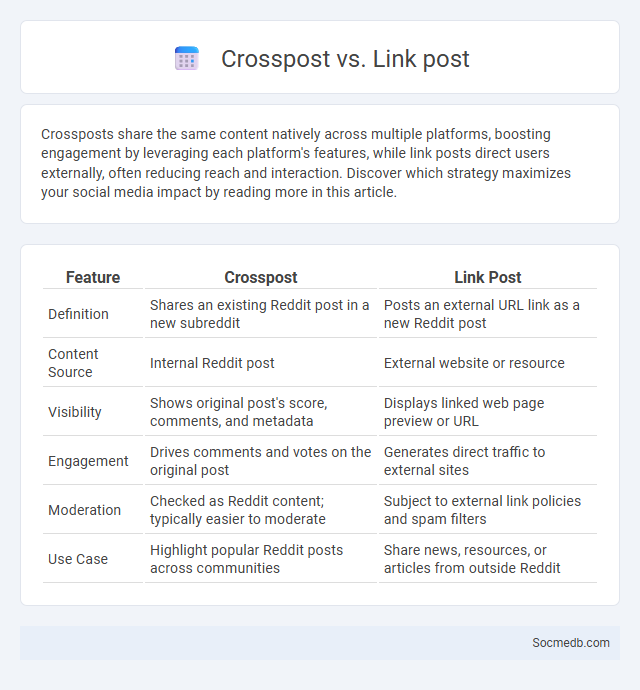 Crosspost vs. Link post

Crossposts share the same content natively across multiple platforms, boosting engagement by leveraging each platform's features, while link posts direct users externally, often reducing reach and interaction. Discover which strategy maximizes your social media impact by reading more in this article.

| Feature | Crosspost | Link Post |
|---|---|---|
| Definition | Shares an existing Reddit post in a new subreddit | Posts an external URL link as a new Reddit post |
| Content Source | Internal Reddit post | External website or resource |
| Visibility | Shows original post's score, comments, and metadata | Displays linked web page preview or URL |
| Engagement | Drives comments and votes on the original post | Generates direct traffic to external sites |
| Moderation | Checked as Reddit content; typically easier to moderate | Subject to external link policies and spam filters |
| Use Case | Highlight popular Reddit posts across communities | Share news, resources, or articles from outside Reddit |

Socmedb.com