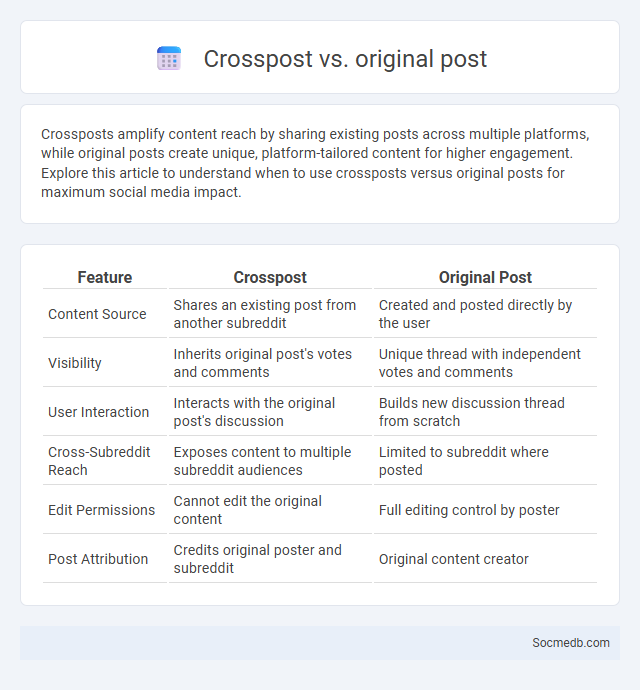 Crosspost vs. original post

Crossposts amplify content reach by sharing existing posts across multiple platforms, while original posts create unique, platform-tailored content for higher engagement. Explore this article to understand when to use crossposts versus original posts for maximum social media impact.

| Feature | Crosspost | Original Post |
|---|---|---|
| Content Source | Shares an existing post from another subreddit | Created and posted directly by the user |
| Visibility | Inherits original post's votes and comments | Unique thread with independent votes and comments |
| User Interaction | Interacts with the original post's discussion | Builds new discussion thread from scratch |
| Cross-Subreddit Reach | Exposes content to multiple subreddit audiences | Limited to subreddit where posted |
| Edit Permissions | Cannot edit the original content | Full editing control by poster |
| Post Attribution | Credits original poster and subreddit | Original content creator |

Socmedb.com