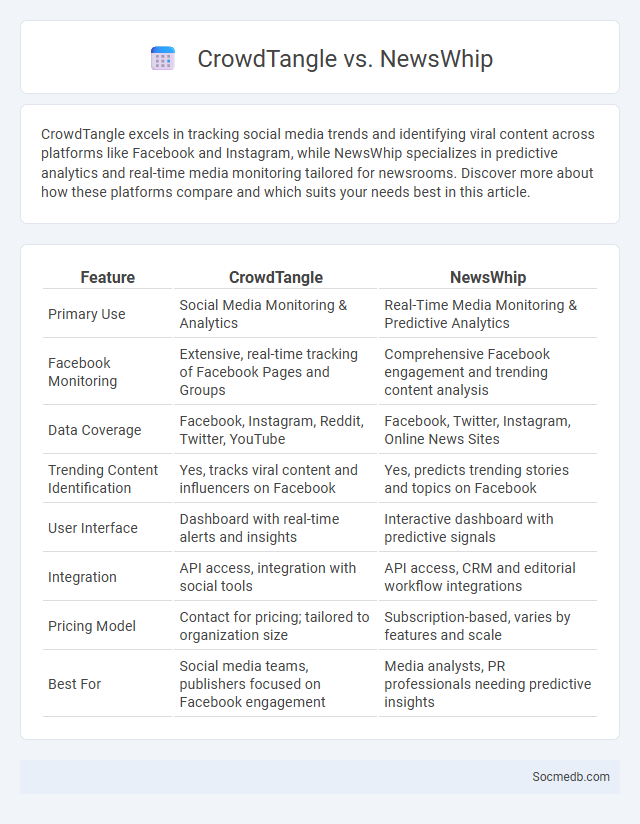 CrowdTangle vs. NewsWhip

CrowdTangle excels in tracking social media trends and identifying viral content across platforms like Facebook and Instagram, while NewsWhip specializes in predictive analytics and real-time media monitoring tailored for newsrooms. Discover more about how these platforms compare and which suits your needs best in this article.

| Feature | CrowdTangle | NewsWhip |
|---|---|---|
| Primary Use | Social Media Monitoring & Analytics | Real-Time Media Monitoring & Predictive Analytics |
| Facebook Monitoring | Extensive, real-time tracking of Facebook Pages and Groups | Comprehensive Facebook engagement and trending content analysis |
| Data Coverage | Facebook, Instagram, Reddit, Twitter, YouTube | Facebook, Twitter, Instagram, Online News Sites |
| Trending Content Identification | Yes, tracks viral content and influencers on Facebook | Yes, predicts trending stories and topics on Facebook |
| User Interface | Dashboard with real-time alerts and insights | Interactive dashboard with predictive signals |
| Integration | API access, integration with social tools | API access, CRM and editorial workflow integrations |
| Pricing Model | Contact for pricing; tailored to organization size | Subscription-based, varies by features and scale |
| Best For | Social media teams, publishers focused on Facebook engagement | Media analysts, PR professionals needing predictive insights |

Socmedb.com