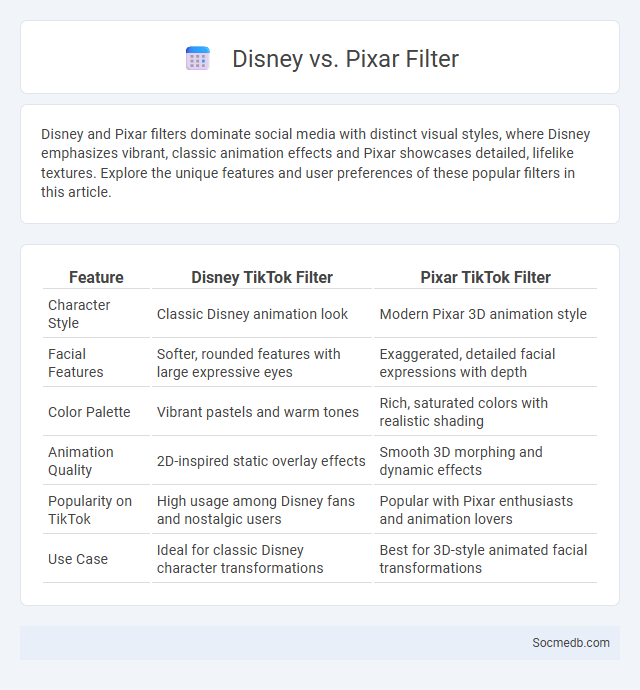 Disney vs. Pixar Filter

Disney and Pixar filters dominate social media with distinct visual styles, where Disney emphasizes vibrant, classic animation effects and Pixar showcases detailed, lifelike textures. Explore the unique features and user preferences of these popular filters in this article.

| Feature | Disney TikTok Filter | Pixar TikTok Filter |
|---|---|---|
| Character Style | Classic Disney animation look | Modern Pixar 3D animation style |
| Facial Features | Softer, rounded features with large expressive eyes | Exaggerated, detailed facial expressions with depth |
| Color Palette | Vibrant pastels and warm tones | Rich, saturated colors with realistic shading |
| Animation Quality | 2D-inspired static overlay effects | Smooth 3D morphing and dynamic effects |
| Popularity on TikTok | High usage among Disney fans and nostalgic users | Popular with Pixar enthusiasts and animation lovers |
| Use Case | Ideal for classic Disney character transformations | Best for 3D-style animated facial transformations |

Socmedb.com