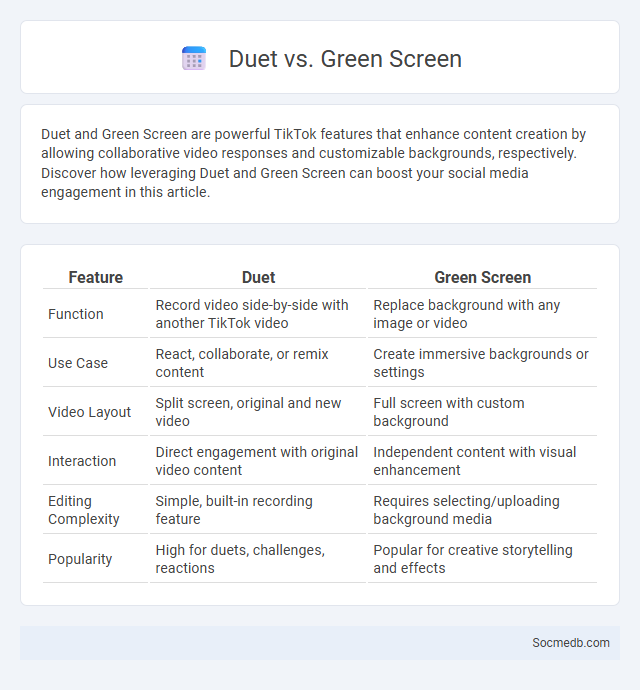 Duet vs. Green Screen

Duet and Green Screen are powerful TikTok features that enhance content creation by allowing collaborative video responses and customizable backgrounds, respectively. Discover how leveraging Duet and Green Screen can boost your social media engagement in this article.

| Feature | Duet | Green Screen |
|---|---|---|
| Function | Record video side-by-side with another TikTok video | Replace background with any image or video |
| Use Case | React, collaborate, or remix content | Create immersive backgrounds or settings |
| Video Layout | Split screen, original and new video | Full screen with custom background |
| Interaction | Direct engagement with original video content | Independent content with visual enhancement |
| Editing Complexity | Simple, built-in recording feature | Requires selecting/uploading background media |
| Popularity | High for duets, challenges, reactions | Popular for creative storytelling and effects |

Socmedb.com