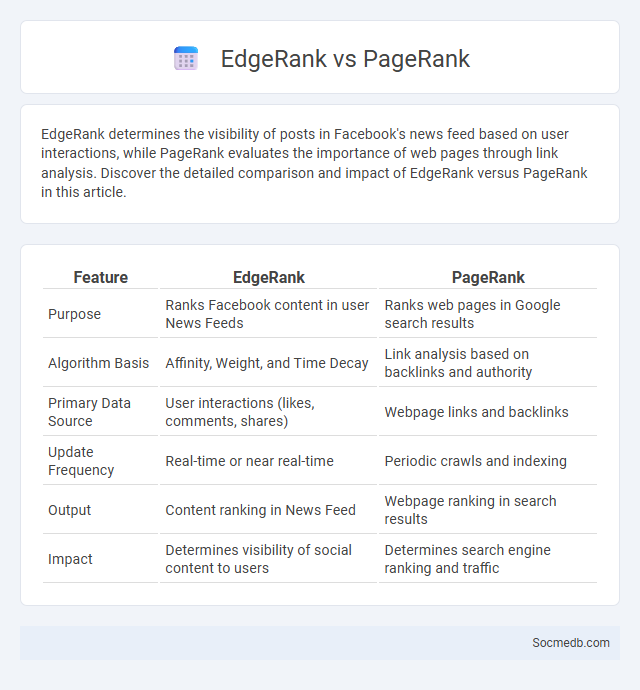 EdgeRank vs PageRank

EdgeRank determines the visibility of posts in Facebook's news feed based on user interactions, while PageRank evaluates the importance of web pages through link analysis. Discover the detailed comparison and impact of EdgeRank versus PageRank in this article.

| Feature | EdgeRank | PageRank |
|---|---|---|
| Purpose | Ranks Facebook content in user News Feeds | Ranks web pages in Google search results |
| Algorithm Basis | Affinity, Weight, and Time Decay | Link analysis based on backlinks and authority |
| Primary Data Source | User interactions (likes, comments, shares) | Webpage links and backlinks |
| Update Frequency | Real-time or near real-time | Periodic crawls and indexing |
| Output | Content ranking in News Feed | Webpage ranking in search results |
| Impact | Determines visibility of social content to users | Determines search engine ranking and traffic |

Socmedb.com