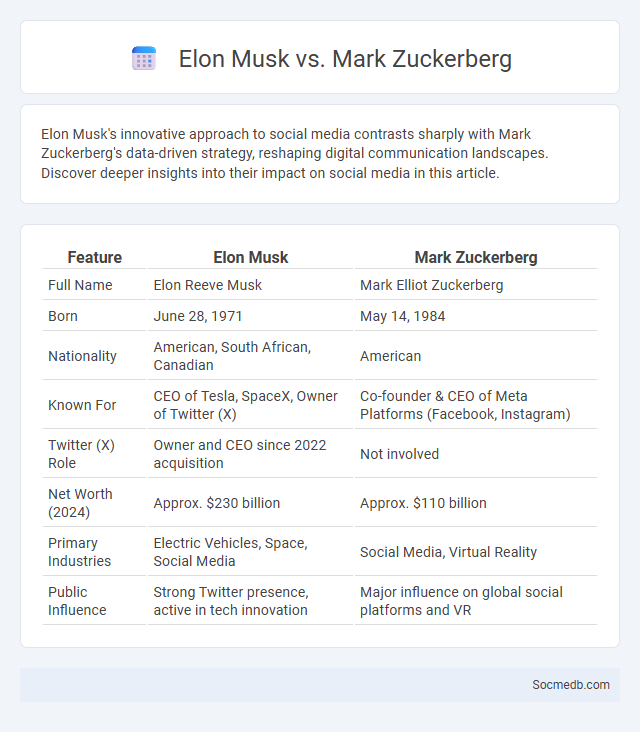 Elon Musk vs. Mark Zuckerberg

Elon Musk's innovative approach to social media contrasts sharply with Mark Zuckerberg's data-driven strategy, reshaping digital communication landscapes. Discover deeper insights into their impact on social media in this article.

| Feature | Elon Musk | Mark Zuckerberg |
|---|---|---|
| Full Name | Elon Reeve Musk | Mark Elliot Zuckerberg |
| Born | June 28, 1971 | May 14, 1984 |
| Nationality | American, South African, Canadian | American |
| Known For | CEO of Tesla, SpaceX, Owner of Twitter (X) | Co-founder & CEO of Meta Platforms (Facebook, Instagram) |
| Twitter (X) Role | Owner and CEO since 2022 acquisition | Not involved |
| Net Worth (2024) | Approx. $230 billion | Approx. $110 billion |
| Primary Industries | Electric Vehicles, Space, Social Media | Social Media, Virtual Reality |
| Public Influence | Strong Twitter presence, active in tech innovation | Major influence on global social platforms and VR |

Socmedb.com