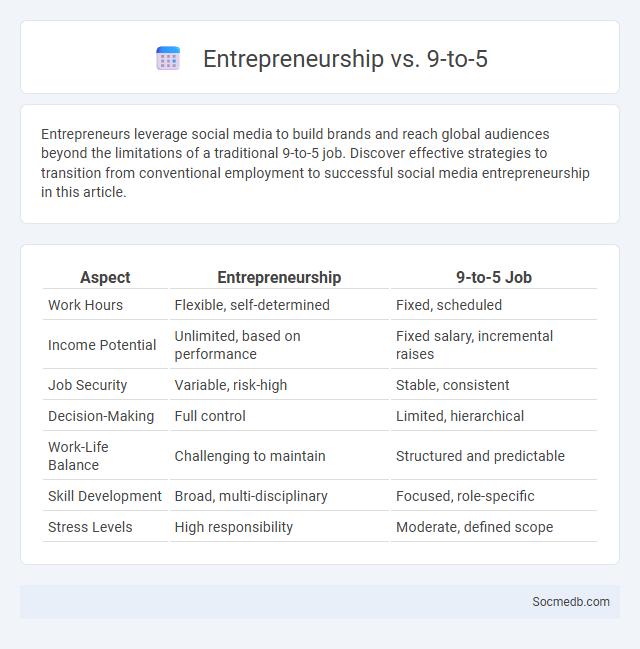 Entrepreneurship vs. 9-to-5

Entrepreneurs leverage social media to build brands and reach global audiences beyond the limitations of a traditional 9-to-5 job. Discover effective strategies to transition from conventional employment to successful social media entrepreneurship in this article.

| Aspect | Entrepreneurship | 9-to-5 Job |
|---|---|---|
| Work Hours | Flexible, self-determined | Fixed, scheduled |
| Income Potential | Unlimited, based on performance | Fixed salary, incremental raises |
| Job Security | Variable, risk-high | Stable, consistent |
| Decision-Making | Full control | Limited, hierarchical |
| Work-Life Balance | Challenging to maintain | Structured and predictable |
| Skill Development | Broad, multi-disciplinary | Focused, role-specific |
| Stress Levels | High responsibility | Moderate, defined scope |

Socmedb.com