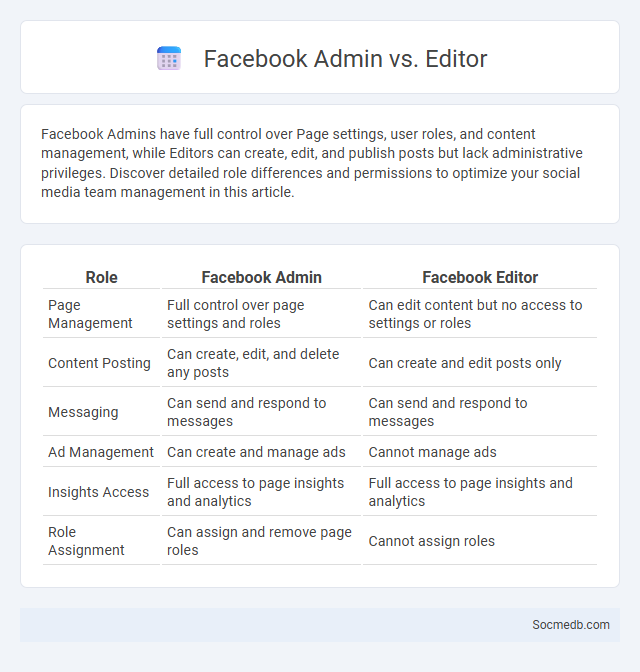 Facebook Admin vs. Editor

Facebook Admins have full control over Page settings, user roles, and content management, while Editors can create, edit, and publish posts but lack administrative privileges. Discover detailed role differences and permissions to optimize your social media team management in this article.

| Role | Facebook Admin | Facebook Editor |
|---|---|---|
| Page Management | Full control over page settings and roles | Can edit content but no access to settings or roles |
| Content Posting | Can create, edit, and delete any posts | Can create and edit posts only |
| Messaging | Can send and respond to messages | Can send and respond to messages |
| Ad Management | Can create and manage ads | Cannot manage ads |
| Insights Access | Full access to page insights and analytics | Full access to page insights and analytics |
| Role Assignment | Can assign and remove page roles | Cannot assign roles |

Socmedb.com