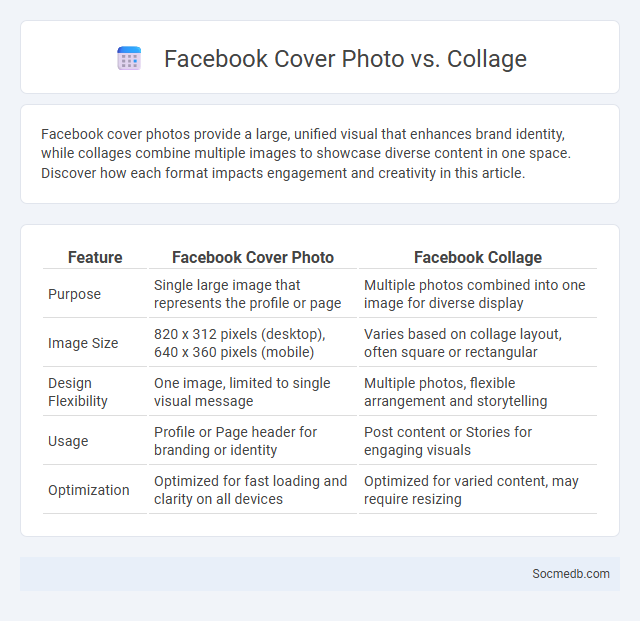 Facebook Cover Photo vs. Collage

Facebook cover photos provide a large, unified visual that enhances brand identity, while collages combine multiple images to showcase diverse content in one space. Discover how each format impacts engagement and creativity in this article.

| Feature | Facebook Cover Photo | Facebook Collage |
|---|---|---|
| Purpose | Single large image that represents the profile or page | Multiple photos combined into one image for diverse display |
| Image Size | 820 x 312 pixels (desktop), 640 x 360 pixels (mobile) | Varies based on collage layout, often square or rectangular |
| Design Flexibility | One image, limited to single visual message | Multiple photos, flexible arrangement and storytelling |
| Usage | Profile or Page header for branding or identity | Post content or Stories for engaging visuals |
| Optimization | Optimized for fast loading and clarity on all devices | Optimized for varied content, may require resizing |

Socmedb.com