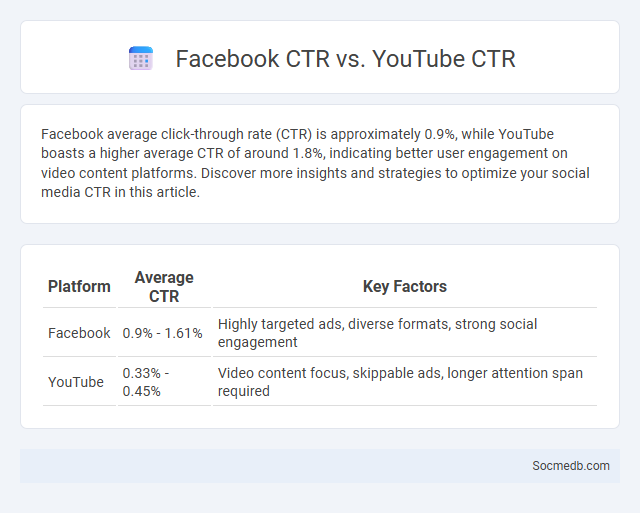 Facebook CTR vs. YouTube CTR

Facebook average click-through rate (CTR) is approximately 0.9%, while YouTube boasts a higher average CTR of around 1.8%, indicating better user engagement on video content platforms. Discover more insights and strategies to optimize your social media CTR in this article.

| Platform | Average CTR | Key Factors |
|---|---|---|
| Facebook | 0.9% - 1.61% | Highly targeted ads, diverse formats, strong social engagement |
| YouTube | 0.33% - 0.45% | Video content focus, skippable ads, longer attention span required |

Socmedb.com