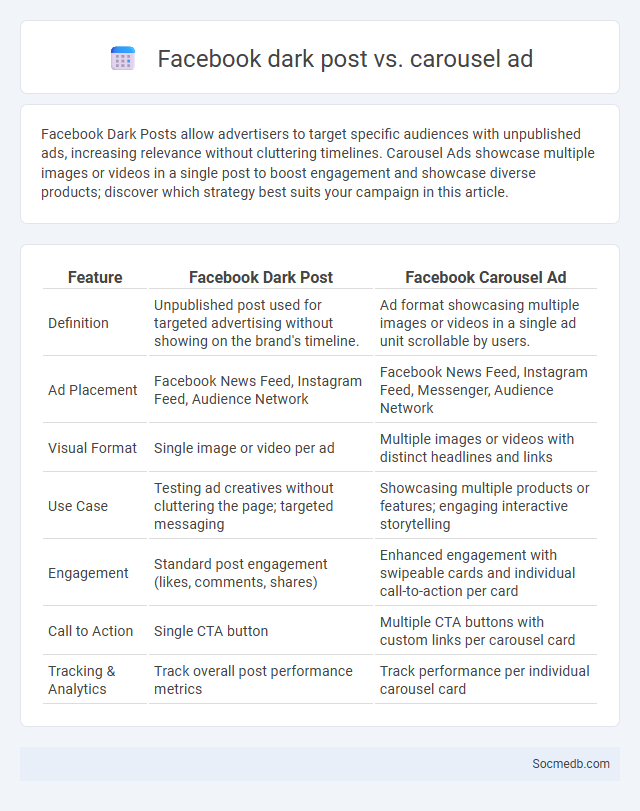 Facebook dark post vs. carousel ad

Facebook Dark Posts allow advertisers to target specific audiences with unpublished ads, increasing relevance without cluttering timelines. Carousel Ads showcase multiple images or videos in a single post to boost engagement and showcase diverse products; discover which strategy best suits your campaign in this article.

| Feature | Facebook Dark Post | Facebook Carousel Ad |
|---|---|---|
| Definition | Unpublished post used for targeted advertising without showing on the brand's timeline. | Ad format showcasing multiple images or videos in a single ad unit scrollable by users. |
| Ad Placement | Facebook News Feed, Instagram Feed, Audience Network | Facebook News Feed, Instagram Feed, Messenger, Audience Network |
| Visual Format | Single image or video per ad | Multiple images or videos with distinct headlines and links |
| Use Case | Testing ad creatives without cluttering the page; targeted messaging | Showcasing multiple products or features; engaging interactive storytelling |
| Engagement | Standard post engagement (likes, comments, shares) | Enhanced engagement with swipeable cards and individual call-to-action per card |
| Call to Action | Single CTA button | Multiple CTA buttons with custom links per carousel card |
| Tracking & Analytics | Track overall post performance metrics | Track performance per individual carousel card |

Socmedb.com