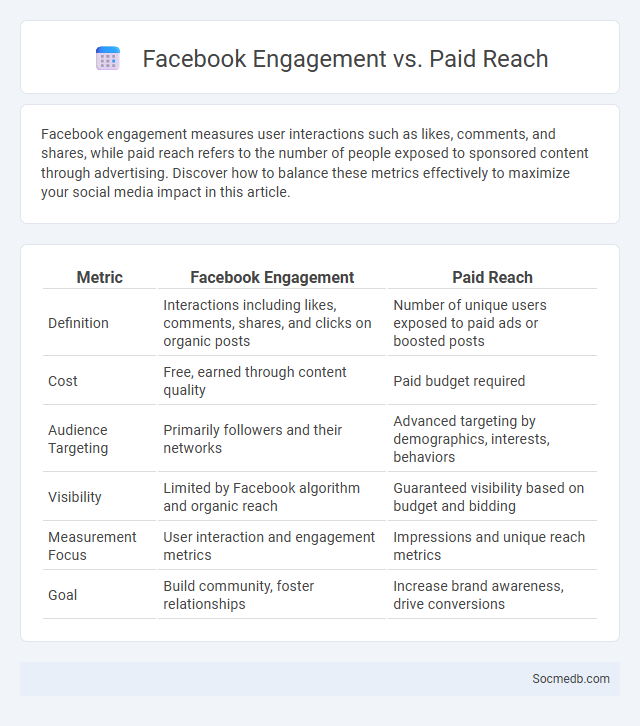 Facebook Engagement vs. Paid Reach

Facebook engagement measures user interactions such as likes, comments, and shares, while paid reach refers to the number of people exposed to sponsored content through advertising. Discover how to balance these metrics effectively to maximize your social media impact in this article.

| Metric | Facebook Engagement | Paid Reach |
|---|---|---|
| Definition | Interactions including likes, comments, shares, and clicks on organic posts | Number of unique users exposed to paid ads or boosted posts |
| Cost | Free, earned through content quality | Paid budget required |
| Audience Targeting | Primarily followers and their networks | Advanced targeting by demographics, interests, behaviors |
| Visibility | Limited by Facebook algorithm and organic reach | Guaranteed visibility based on budget and bidding |
| Measurement Focus | User interaction and engagement metrics | Impressions and unique reach metrics |
| Goal | Build community, foster relationships | Increase brand awareness, drive conversions |

Socmedb.com