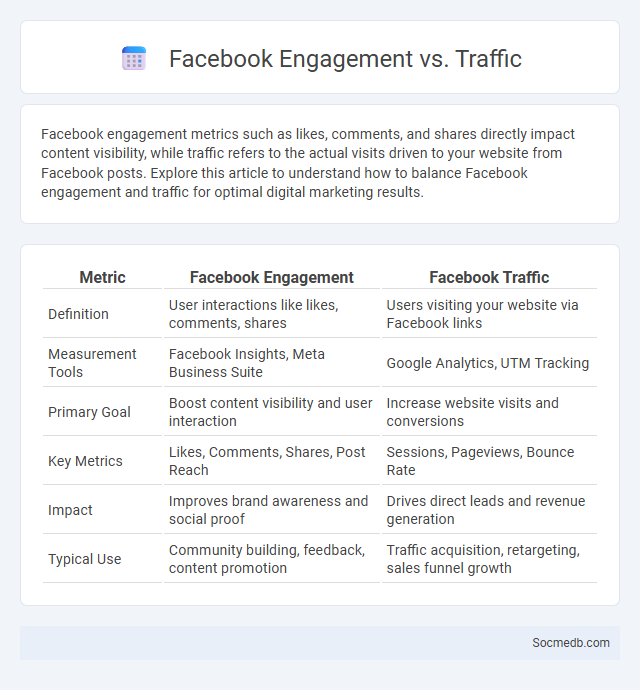 Facebook Engagement vs. Traffic

Facebook engagement metrics such as likes, comments, and shares directly impact content visibility, while traffic refers to the actual visits driven to your website from Facebook posts. Explore this article to understand how to balance Facebook engagement and traffic for optimal digital marketing results.

| Metric | Facebook Engagement | Facebook Traffic |
|---|---|---|
| Definition | User interactions like likes, comments, shares | Users visiting your website via Facebook links |
| Measurement Tools | Facebook Insights, Meta Business Suite | Google Analytics, UTM Tracking |
| Primary Goal | Boost content visibility and user interaction | Increase website visits and conversions |
| Key Metrics | Likes, Comments, Shares, Post Reach | Sessions, Pageviews, Bounce Rate |
| Impact | Improves brand awareness and social proof | Drives direct leads and revenue generation |
| Typical Use | Community building, feedback, content promotion | Traffic acquisition, retargeting, sales funnel growth |

Socmedb.com