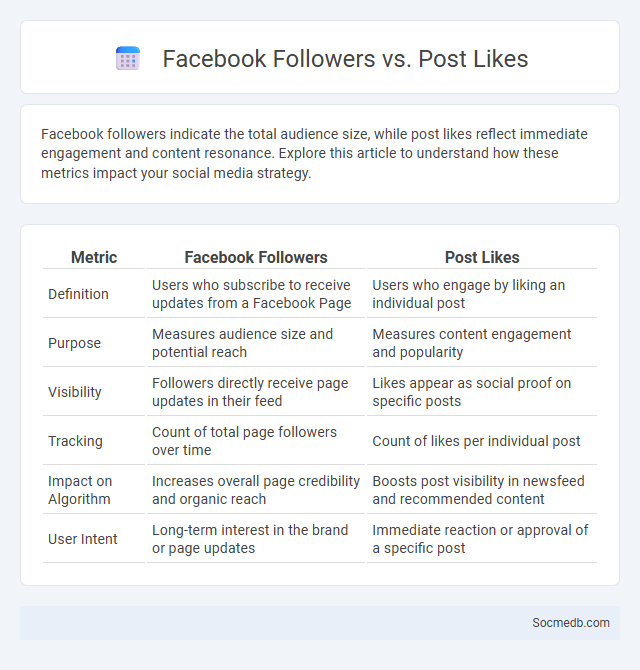 Facebook Followers vs. Post Likes

Facebook followers indicate the total audience size, while post likes reflect immediate engagement and content resonance. Explore this article to understand how these metrics impact your social media strategy.

| Metric | Facebook Followers | Post Likes |
|---|---|---|
| Definition | Users who subscribe to receive updates from a Facebook Page | Users who engage by liking an individual post |
| Purpose | Measures audience size and potential reach | Measures content engagement and popularity |
| Visibility | Followers directly receive page updates in their feed | Likes appear as social proof on specific posts |
| Tracking | Count of total page followers over time | Count of likes per individual post |
| Impact on Algorithm | Increases overall page credibility and organic reach | Boosts post visibility in newsfeed and recommended content |
| User Intent | Long-term interest in the brand or page updates | Immediate reaction or approval of a specific post |

Socmedb.com