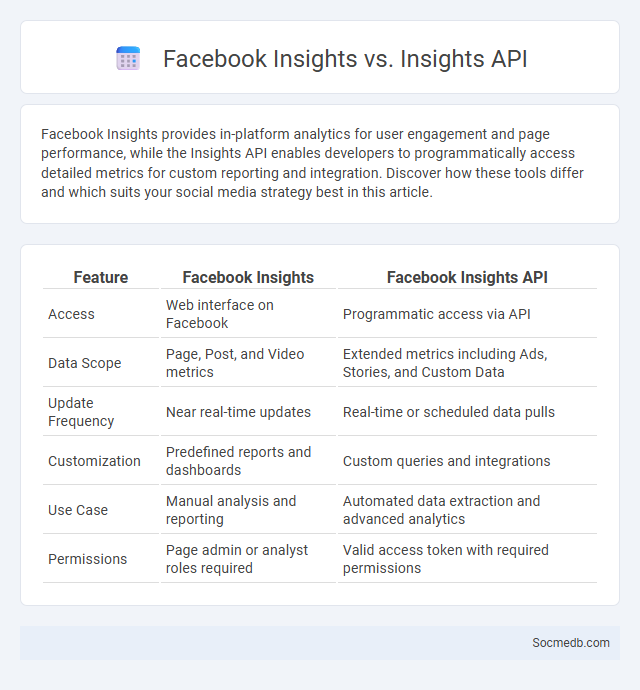 Facebook Insights vs. Insights API

Facebook Insights provides in-platform analytics for user engagement and page performance, while the Insights API enables developers to programmatically access detailed metrics for custom reporting and integration. Discover how these tools differ and which suits your social media strategy best in this article.

| Feature | Facebook Insights | Facebook Insights API |
|---|---|---|
| Access | Web interface on Facebook | Programmatic access via API |
| Data Scope | Page, Post, and Video metrics | Extended metrics including Ads, Stories, and Custom Data |
| Update Frequency | Near real-time updates | Real-time or scheduled data pulls |
| Customization | Predefined reports and dashboards | Custom queries and integrations |
| Use Case | Manual analysis and reporting | Automated data extraction and advanced analytics |
| Permissions | Page admin or analyst roles required | Valid access token with required permissions |

Socmedb.com