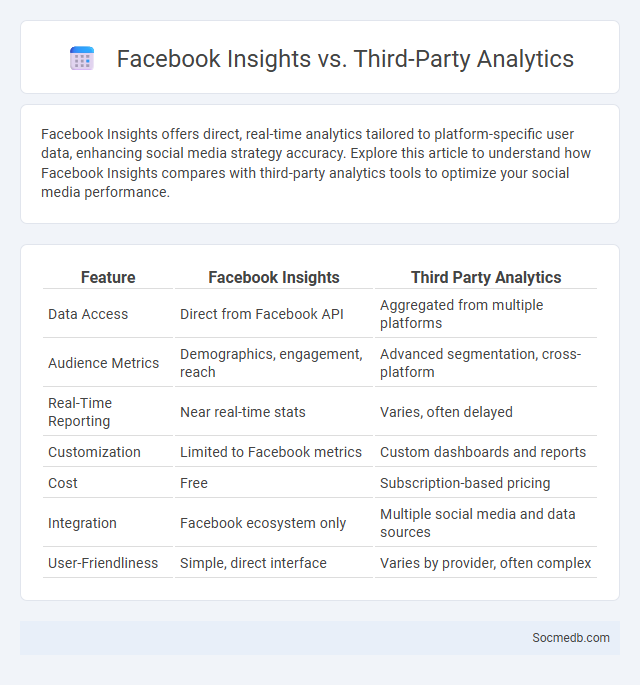 Facebook Insights vs. Third-Party Analytics

Facebook Insights offers direct, real-time analytics tailored to platform-specific user data, enhancing social media strategy accuracy. Explore this article to understand how Facebook Insights compares with third-party analytics tools to optimize your social media performance.

| Feature | Facebook Insights | Third Party Analytics |
|---|---|---|
| Data Access | Direct from Facebook API | Aggregated from multiple platforms |
| Audience Metrics | Demographics, engagement, reach | Advanced segmentation, cross-platform |
| Real-Time Reporting | Near real-time stats | Varies, often delayed |
| Customization | Limited to Facebook metrics | Custom dashboards and reports |
| Cost | Free | Subscription-based pricing |
| Integration | Facebook ecosystem only | Multiple social media and data sources |
| User-Friendliness | Simple, direct interface | Varies by provider, often complex |

Socmedb.com