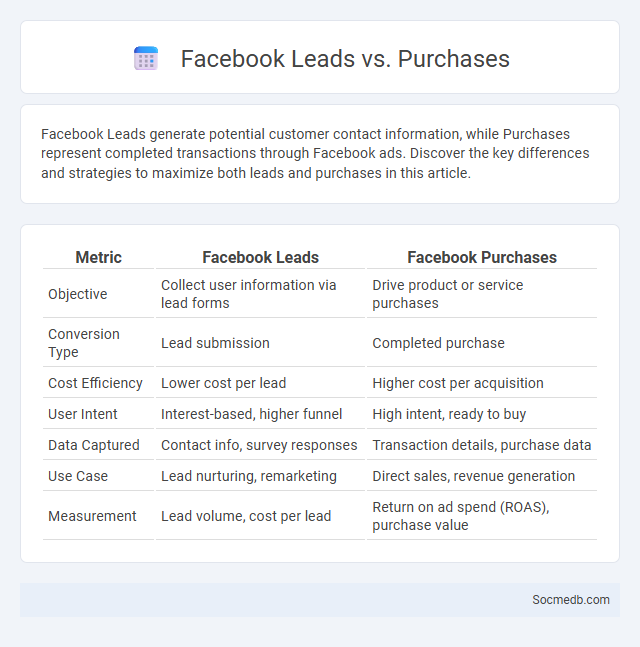 Facebook Leads vs. Purchases

Facebook Leads generate potential customer contact information, while Purchases represent completed transactions through Facebook ads. Discover the key differences and strategies to maximize both leads and purchases in this article.

| Metric | Facebook Leads | Facebook Purchases |
|---|---|---|
| Objective | Collect user information via lead forms | Drive product or service purchases |
| Conversion Type | Lead submission | Completed purchase |
| Cost Efficiency | Lower cost per lead | Higher cost per acquisition |
| User Intent | Interest-based, higher funnel | High intent, ready to buy |
| Data Captured | Contact info, survey responses | Transaction details, purchase data |
| Use Case | Lead nurturing, remarketing | Direct sales, revenue generation |
| Measurement | Lead volume, cost per lead | Return on ad spend (ROAS), purchase value |

Socmedb.com