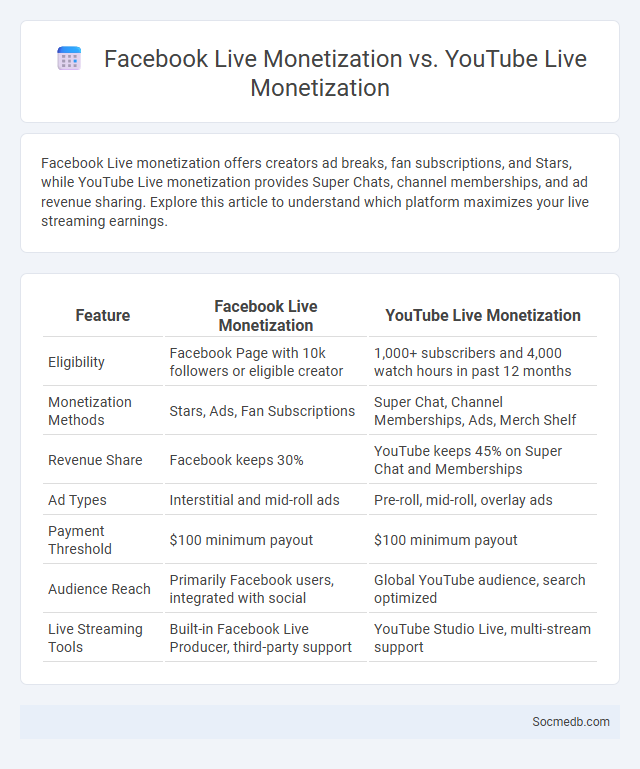 Facebook Live Monetization vs. YouTube Live Monetization

Facebook Live monetization offers creators ad breaks, fan subscriptions, and Stars, while YouTube Live monetization provides Super Chats, channel memberships, and ad revenue sharing. Explore this article to understand which platform maximizes your live streaming earnings.

| Feature | Facebook Live Monetization | YouTube Live Monetization |
|---|---|---|
| Eligibility | Facebook Page with 10k followers or eligible creator | 1,000+ subscribers and 4,000 watch hours in past 12 months |
| Monetization Methods | Stars, Ads, Fan Subscriptions | Super Chat, Channel Memberships, Ads, Merch Shelf |
| Revenue Share | Facebook keeps 30% | YouTube keeps 45% on Super Chat and Memberships |
| Ad Types | Interstitial and mid-roll ads | Pre-roll, mid-roll, overlay ads |
| Payment Threshold | $100 minimum payout | $100 minimum payout |
| Audience Reach | Primarily Facebook users, integrated with social | Global YouTube audience, search optimized |
| Live Streaming Tools | Built-in Facebook Live Producer, third-party support | YouTube Studio Live, multi-stream support |

Socmedb.com