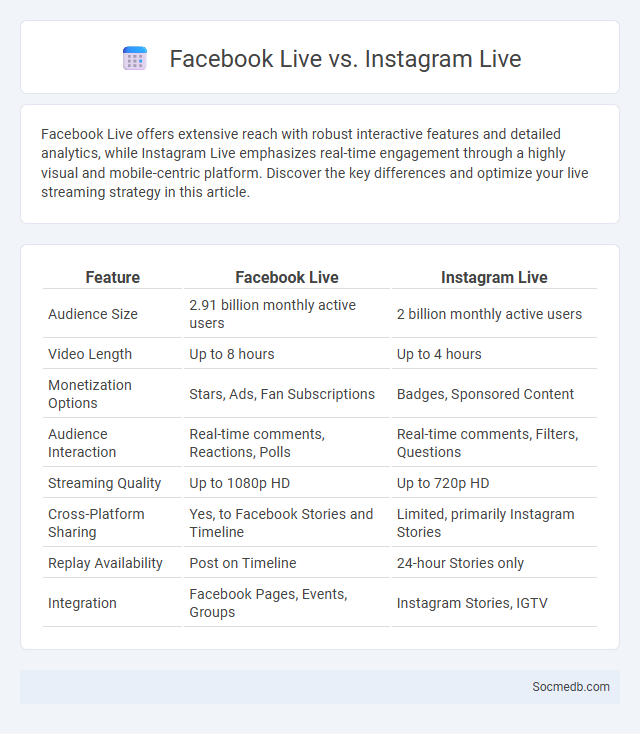 Facebook Live vs. Instagram Live

Facebook Live offers extensive reach with robust interactive features and detailed analytics, while Instagram Live emphasizes real-time engagement through a highly visual and mobile-centric platform. Discover the key differences and optimize your live streaming strategy in this article.

| Feature | Facebook Live | Instagram Live |
|---|---|---|
| Audience Size | 2.91 billion monthly active users | 2 billion monthly active users |
| Video Length | Up to 8 hours | Up to 4 hours |
| Monetization Options | Stars, Ads, Fan Subscriptions | Badges, Sponsored Content |
| Audience Interaction | Real-time comments, Reactions, Polls | Real-time comments, Filters, Questions |
| Streaming Quality | Up to 1080p HD | Up to 720p HD |
| Cross-Platform Sharing | Yes, to Facebook Stories and Timeline | Limited, primarily Instagram Stories |
| Replay Availability | Post on Timeline | 24-hour Stories only |
| Integration | Facebook Pages, Events, Groups | Instagram Stories, IGTV |

Socmedb.com