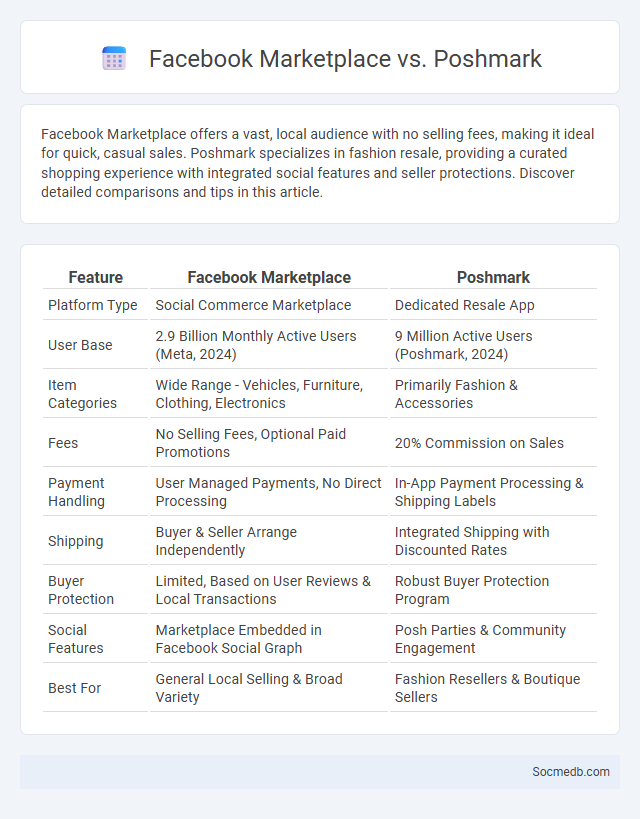 Facebook Marketplace vs. Poshmark

Facebook Marketplace offers a vast, local audience with no selling fees, making it ideal for quick, casual sales. Poshmark specializes in fashion resale, providing a curated shopping experience with integrated social features and seller protections. Discover detailed comparisons and tips in this article.

| Feature | Facebook Marketplace | Poshmark |
|---|---|---|
| Platform Type | Social Commerce Marketplace | Dedicated Resale App |
| User Base | 2.9 Billion Monthly Active Users (Meta, 2024) | 9 Million Active Users (Poshmark, 2024) |
| Item Categories | Wide Range - Vehicles, Furniture, Clothing, Electronics | Primarily Fashion & Accessories |
| Fees | No Selling Fees, Optional Paid Promotions | 20% Commission on Sales |
| Payment Handling | User Managed Payments, No Direct Processing | In-App Payment Processing & Shipping Labels |
| Shipping | Buyer & Seller Arrange Independently | Integrated Shipping with Discounted Rates |
| Buyer Protection | Limited, Based on User Reviews & Local Transactions | Robust Buyer Protection Program |
| Social Features | Marketplace Embedded in Facebook Social Graph | Posh Parties & Community Engagement |
| Best For | General Local Selling & Broad Variety | Fashion Resellers & Boutique Sellers |

Socmedb.com