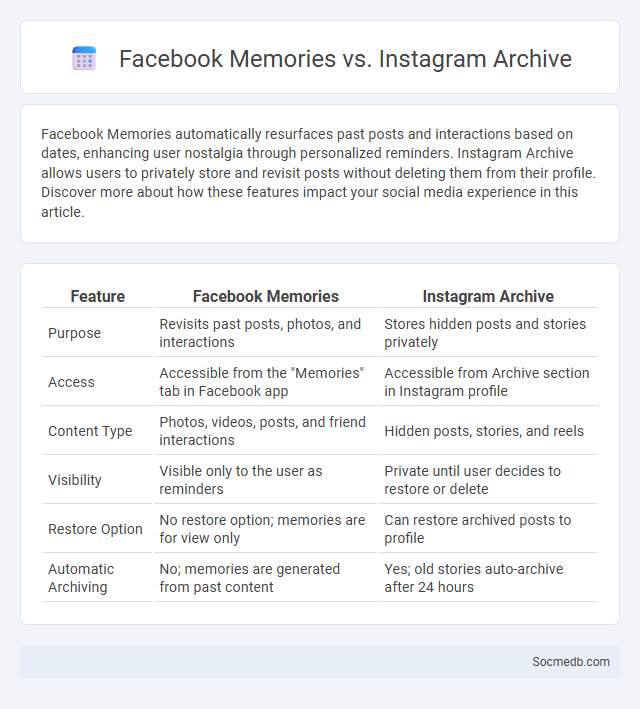 Facebook Memories vs. Instagram Archive

Facebook Memories automatically resurfaces past posts and interactions based on dates, enhancing user nostalgia through personalized reminders. Instagram Archive allows users to privately store and revisit posts without deleting them from their profile. Discover more about how these features impact your social media experience in this article.

| Feature | Facebook Memories | Instagram Archive |
|---|---|---|
| Purpose | Revisits past posts, photos, and interactions | Stores hidden posts and stories privately |
| Access | Accessible from the "Memories" tab in Facebook app | Accessible from Archive section in Instagram profile |
| Content Type | Photos, videos, posts, and friend interactions | Hidden posts, stories, and reels |
| Visibility | Visible only to the user as reminders | Private until user decides to restore or delete |
| Restore Option | No restore option; memories are for view only | Can restore archived posts to profile |
| Automatic Archiving | No; memories are generated from past content | Yes; old stories auto-archive after 24 hours |

Socmedb.com