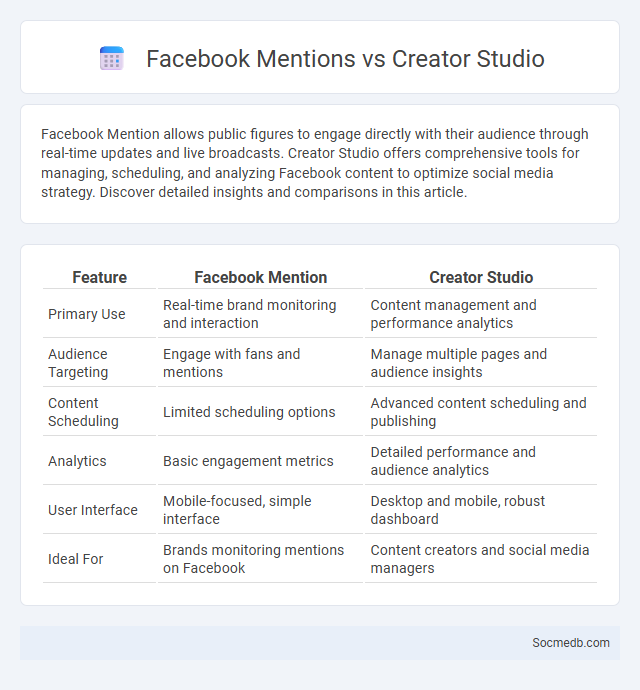 Facebook Mentions vs Creator Studio

Facebook Mention allows public figures to engage directly with their audience through real-time updates and live broadcasts. Creator Studio offers comprehensive tools for managing, scheduling, and analyzing Facebook content to optimize social media strategy. Discover detailed insights and comparisons in this article.

| Feature | Facebook Mention | Creator Studio |
|---|---|---|
| Primary Use | Real-time brand monitoring and interaction | Content management and performance analytics |
| Audience Targeting | Engage with fans and mentions | Manage multiple pages and audience insights |
| Content Scheduling | Limited scheduling options | Advanced content scheduling and publishing |
| Analytics | Basic engagement metrics | Detailed performance and audience analytics |
| User Interface | Mobile-focused, simple interface | Desktop and mobile, robust dashboard |
| Ideal For | Brands monitoring mentions on Facebook | Content creators and social media managers |

Socmedb.com