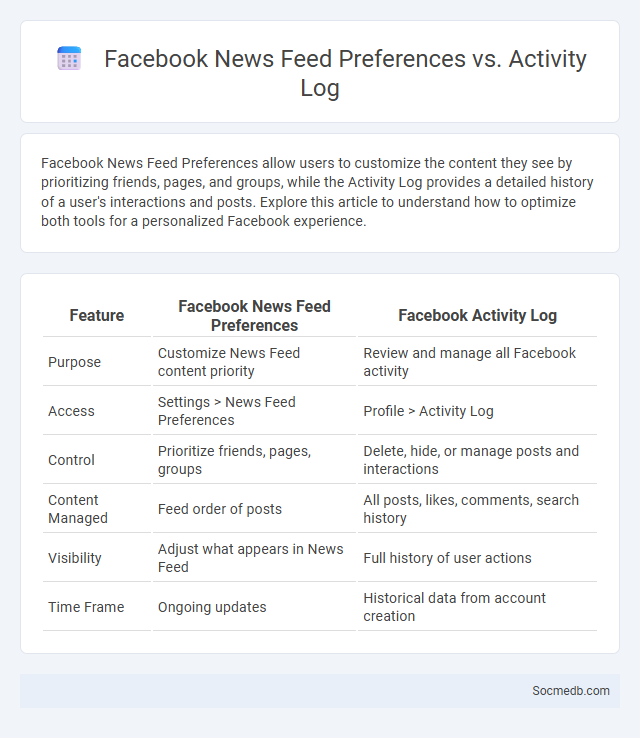 Facebook News Feed Preferences vs. Activity Log

Facebook News Feed Preferences allow users to customize the content they see by prioritizing friends, pages, and groups, while the Activity Log provides a detailed history of a user's interactions and posts. Explore this article to understand how to optimize both tools for a personalized Facebook experience.

| Feature | Facebook News Feed Preferences | Facebook Activity Log |
|---|---|---|
| Purpose | Customize News Feed content priority | Review and manage all Facebook activity |
| Access | Settings > News Feed Preferences | Profile > Activity Log |
| Control | Prioritize friends, pages, groups | Delete, hide, or manage posts and interactions |
| Content Managed | Feed order of posts | All posts, likes, comments, search history |
| Visibility | Adjust what appears in News Feed | Full history of user actions |
| Time Frame | Ongoing updates | Historical data from account creation |

Socmedb.com