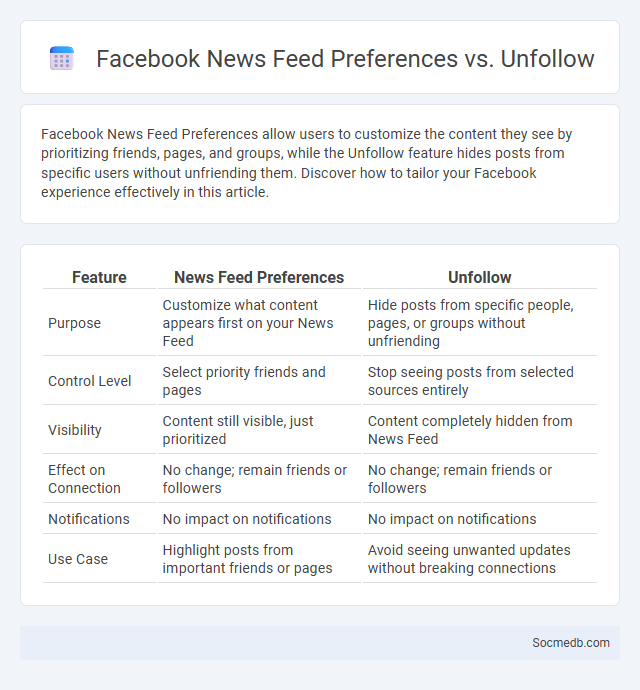 Facebook News Feed Preferences vs. Unfollow

Facebook News Feed Preferences allow users to customize the content they see by prioritizing friends, pages, and groups, while the Unfollow feature hides posts from specific users without unfriending them. Discover how to tailor your Facebook experience effectively in this article.

| Feature | News Feed Preferences | Unfollow |
|---|---|---|
| Purpose | Customize what content appears first on your News Feed | Hide posts from specific people, pages, or groups without unfriending |
| Control Level | Select priority friends and pages | Stop seeing posts from selected sources entirely |
| Visibility | Content still visible, just prioritized | Content completely hidden from News Feed |
| Effect on Connection | No change; remain friends or followers | No change; remain friends or followers |
| Notifications | No impact on notifications | No impact on notifications |
| Use Case | Highlight posts from important friends or pages | Avoid seeing unwanted updates without breaking connections |

Socmedb.com