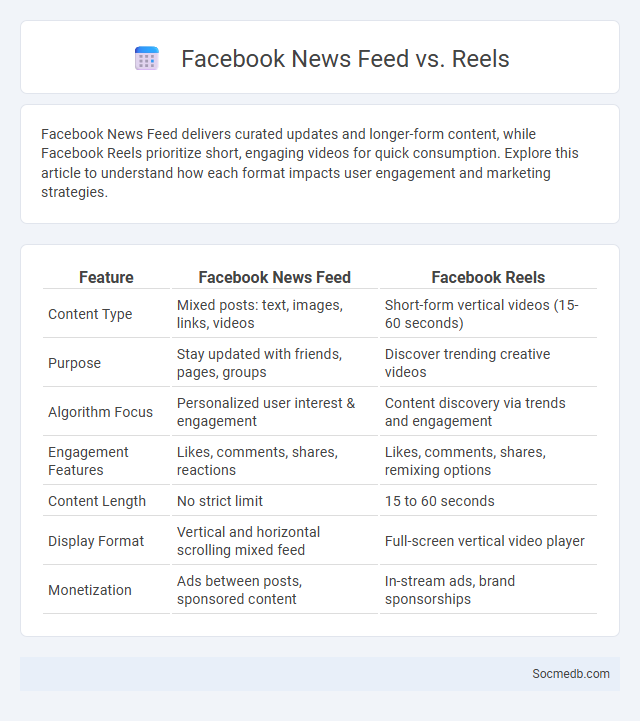 Facebook News Feed vs. Reels

Facebook News Feed delivers curated updates and longer-form content, while Facebook Reels prioritize short, engaging videos for quick consumption. Explore this article to understand how each format impacts user engagement and marketing strategies.

| Feature | Facebook News Feed | Facebook Reels |
|---|---|---|
| Content Type | Mixed posts: text, images, links, videos | Short-form vertical videos (15-60 seconds) |
| Purpose | Stay updated with friends, pages, groups | Discover trending creative videos |
| Algorithm Focus | Personalized user interest & engagement | Content discovery via trends and engagement |
| Engagement Features | Likes, comments, shares, reactions | Likes, comments, shares, remixing options |
| Content Length | No strict limit | 15 to 60 seconds |
| Display Format | Vertical and horizontal scrolling mixed feed | Full-screen vertical video player |
| Monetization | Ads between posts, sponsored content | In-stream ads, brand sponsorships |

Socmedb.com