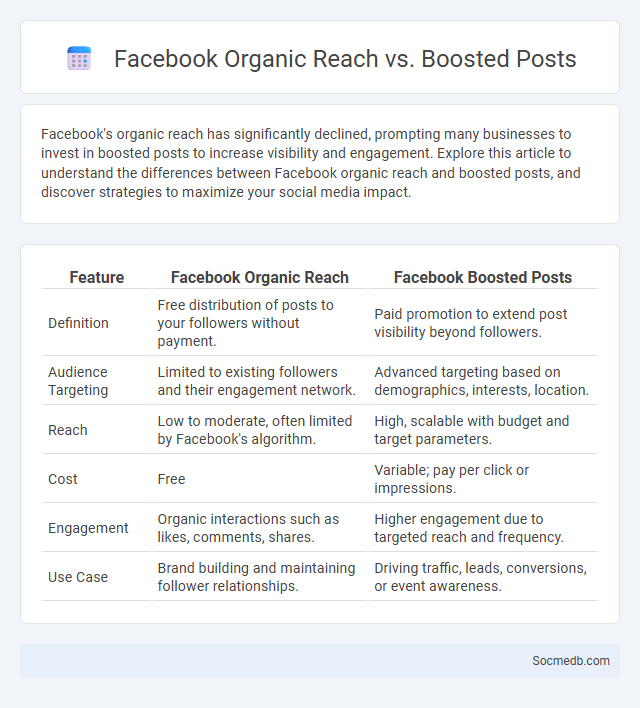 Facebook Organic Reach vs. Boosted Posts

Facebook's organic reach has significantly declined, prompting many businesses to invest in boosted posts to increase visibility and engagement. Explore this article to understand the differences between Facebook organic reach and boosted posts, and discover strategies to maximize your social media impact.

| Feature | Facebook Organic Reach | Facebook Boosted Posts |
|---|---|---|
| Definition | Free distribution of posts to your followers without payment. | Paid promotion to extend post visibility beyond followers. |
| Audience Targeting | Limited to existing followers and their engagement network. | Advanced targeting based on demographics, interests, location. |
| Reach | Low to moderate, often limited by Facebook's algorithm. | High, scalable with budget and target parameters. |
| Cost | Free | Variable; pay per click or impressions. |
| Engagement | Organic interactions such as likes, comments, shares. | Higher engagement due to targeted reach and frequency. |
| Use Case | Brand building and maintaining follower relationships. | Driving traffic, leads, conversions, or event awareness. |

Socmedb.com