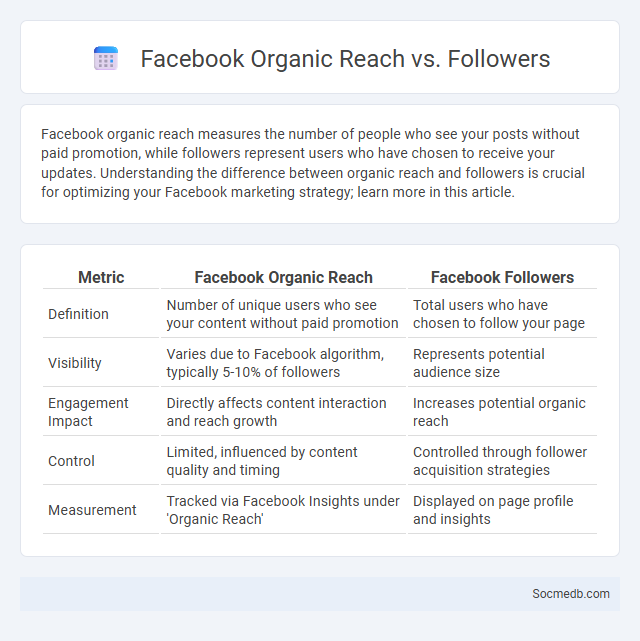 Facebook Organic Reach vs. Followers

Facebook organic reach measures the number of people who see your posts without paid promotion, while followers represent users who have chosen to receive your updates. Understanding the difference between organic reach and followers is crucial for optimizing your Facebook marketing strategy; learn more in this article.

| Metric | Facebook Organic Reach | Facebook Followers |
|---|---|---|
| Definition | Number of unique users who see your content without paid promotion | Total users who have chosen to follow your page |
| Visibility | Varies due to Facebook algorithm, typically 5-10% of followers | Represents potential audience size |
| Engagement Impact | Directly affects content interaction and reach growth | Increases potential organic reach |
| Control | Limited, influenced by content quality and timing | Controlled through follower acquisition strategies |
| Measurement | Tracked via Facebook Insights under 'Organic Reach' | Displayed on page profile and insights |

Socmedb.com