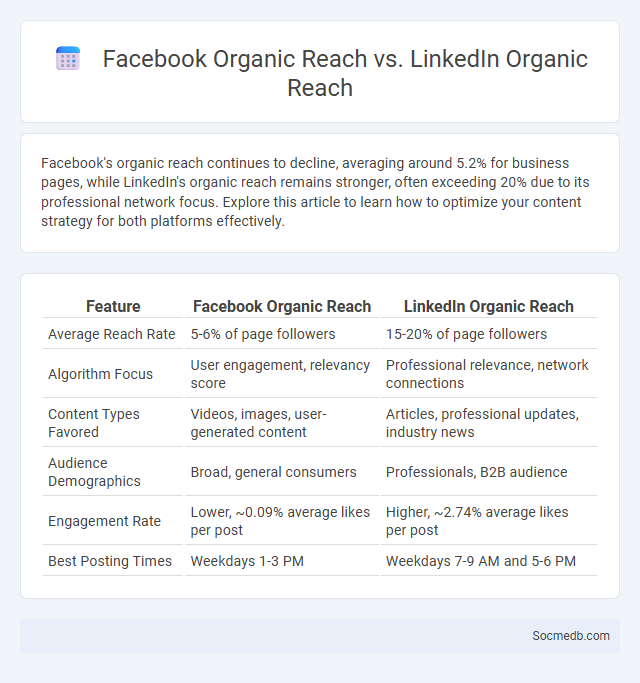 Facebook Organic Reach vs. LinkedIn Organic Reach

Facebook's organic reach continues to decline, averaging around 5.2% for business pages, while LinkedIn's organic reach remains stronger, often exceeding 20% due to its professional network focus. Explore this article to learn how to optimize your content strategy for both platforms effectively.

| Feature | Facebook Organic Reach | LinkedIn Organic Reach |
|---|---|---|
| Average Reach Rate | 5-6% of page followers | 15-20% of page followers |
| Algorithm Focus | User engagement, relevancy score | Professional relevance, network connections |
| Content Types Favored | Videos, images, user-generated content | Articles, professional updates, industry news |
| Audience Demographics | Broad, general consumers | Professionals, B2B audience |
| Engagement Rate | Lower, ~0.09% average likes per post | Higher, ~2.74% average likes per post |
| Best Posting Times | Weekdays 1-3 PM | Weekdays 7-9 AM and 5-6 PM |

Socmedb.com