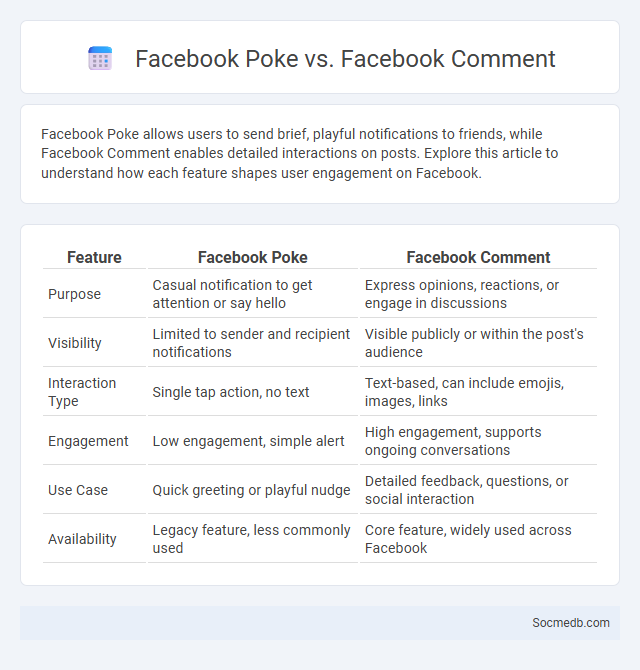 Facebook Poke vs. Facebook Comment

Facebook Poke allows users to send brief, playful notifications to friends, while Facebook Comment enables detailed interactions on posts. Explore this article to understand how each feature shapes user engagement on Facebook.

| Feature | Facebook Poke | Facebook Comment |
|---|---|---|
| Purpose | Casual notification to get attention or say hello | Express opinions, reactions, or engage in discussions |
| Visibility | Limited to sender and recipient notifications | Visible publicly or within the post's audience |
| Interaction Type | Single tap action, no text | Text-based, can include emojis, images, links |
| Engagement | Low engagement, simple alert | High engagement, supports ongoing conversations |
| Use Case | Quick greeting or playful nudge | Detailed feedback, questions, or social interaction |
| Availability | Legacy feature, less commonly used | Core feature, widely used across Facebook |

Socmedb.com