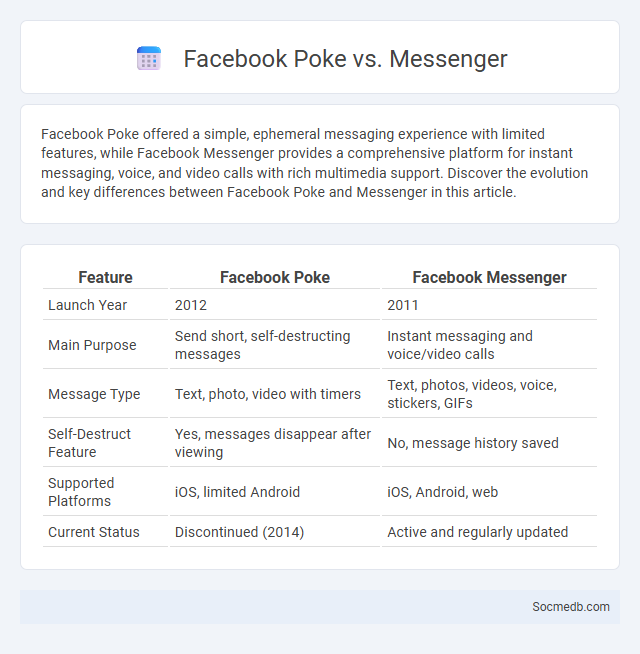 Facebook Poke vs. Messenger

Facebook Poke offered a simple, ephemeral messaging experience with limited features, while Facebook Messenger provides a comprehensive platform for instant messaging, voice, and video calls with rich multimedia support. Discover the evolution and key differences between Facebook Poke and Messenger in this article.

| Feature | Facebook Poke | Facebook Messenger |
|---|---|---|
| Launch Year | 2012 | 2011 |
| Main Purpose | Send short, self-destructing messages | Instant messaging and voice/video calls |
| Message Type | Text, photo, video with timers | Text, photos, videos, voice, stickers, GIFs |
| Self-Destruct Feature | Yes, messages disappear after viewing | No, message history saved |
| Supported Platforms | iOS, limited Android | iOS, Android, web |
| Current Status | Discontinued (2014) | Active and regularly updated |

Socmedb.com