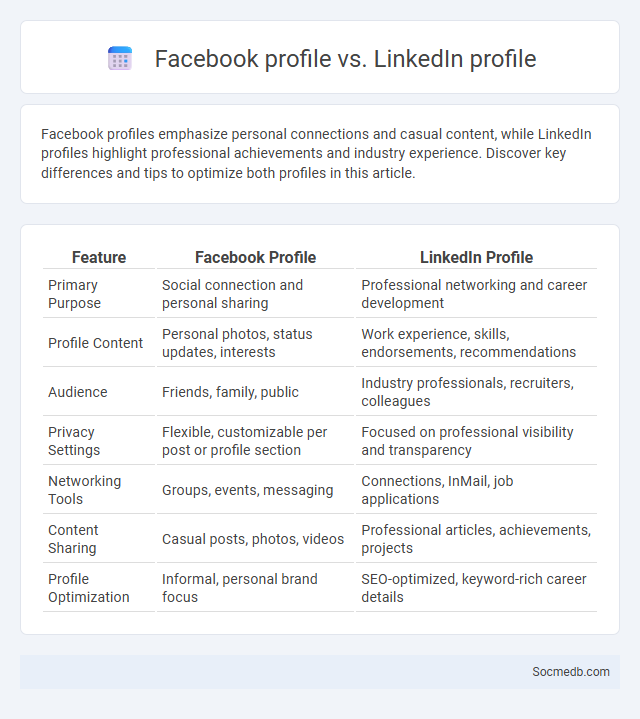 Facebook profile vs. LinkedIn profile

Facebook profiles emphasize personal connections and casual content, while LinkedIn profiles highlight professional achievements and industry experience. Discover key differences and tips to optimize both profiles in this article.

| Feature | Facebook Profile | LinkedIn Profile |
|---|---|---|
| Primary Purpose | Social connection and personal sharing | Professional networking and career development |
| Profile Content | Personal photos, status updates, interests | Work experience, skills, endorsements, recommendations |
| Audience | Friends, family, public | Industry professionals, recruiters, colleagues |
| Privacy Settings | Flexible, customizable per post or profile section | Focused on professional visibility and transparency |
| Networking Tools | Groups, events, messaging | Connections, InMail, job applications |
| Content Sharing | Casual posts, photos, videos | Professional articles, achievements, projects |
| Profile Optimization | Informal, personal brand focus | SEO-optimized, keyword-rich career details |

Socmedb.com