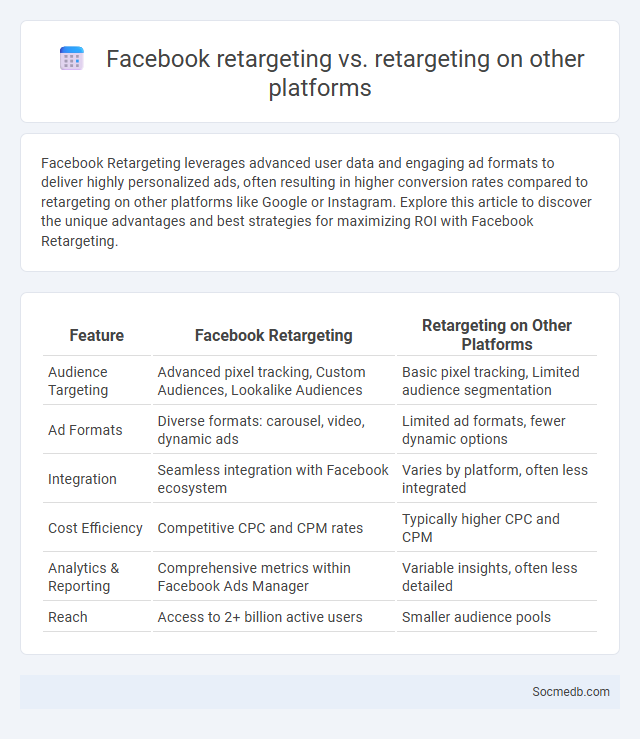 Facebook retargeting vs. retargeting on other platforms

Facebook Retargeting leverages advanced user data and engaging ad formats to deliver highly personalized ads, often resulting in higher conversion rates compared to retargeting on other platforms like Google or Instagram. Explore this article to discover the unique advantages and best strategies for maximizing ROI with Facebook Retargeting.

| Feature | Facebook Retargeting | Retargeting on Other Platforms |
|---|---|---|
| Audience Targeting | Advanced pixel tracking, Custom Audiences, Lookalike Audiences | Basic pixel tracking, Limited audience segmentation |
| Ad Formats | Diverse formats: carousel, video, dynamic ads | Limited ad formats, fewer dynamic options |
| Integration | Seamless integration with Facebook ecosystem | Varies by platform, often less integrated |
| Cost Efficiency | Competitive CPC and CPM rates | Typically higher CPC and CPM |
| Analytics & Reporting | Comprehensive metrics within Facebook Ads Manager | Variable insights, often less detailed |
| Reach | Access to 2+ billion active users | Smaller audience pools |

Socmedb.com