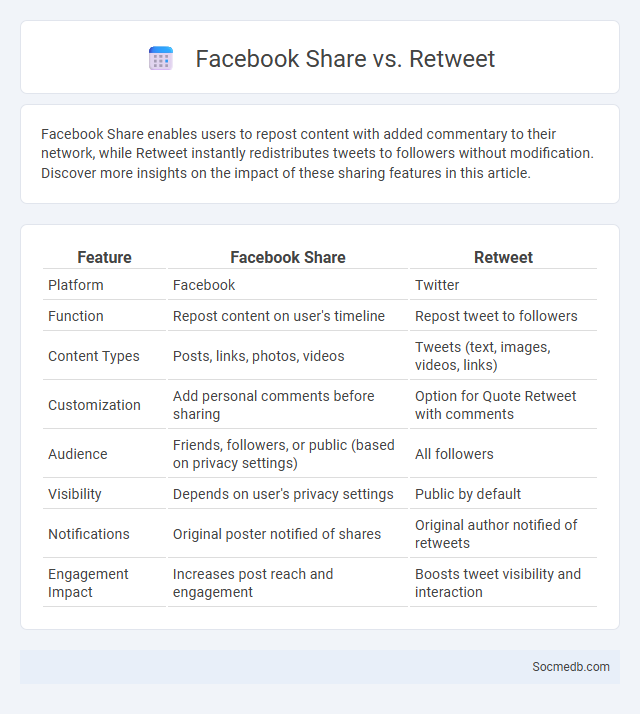 Facebook Share vs. Retweet

Facebook Share enables users to repost content with added commentary to their network, while Retweet instantly redistributes tweets to followers without modification. Discover more insights on the impact of these sharing features in this article.

| Feature | Facebook Share | Retweet |
|---|---|---|
| Platform | Facebook | Twitter |
| Function | Repost content on user's timeline | Repost tweet to followers |
| Content Types | Posts, links, photos, videos | Tweets (text, images, videos, links) |
| Customization | Add personal comments before sharing | Option for Quote Retweet with comments |
| Audience | Friends, followers, or public (based on privacy settings) | All followers |
| Visibility | Depends on user's privacy settings | Public by default |
| Notifications | Original poster notified of shares | Original author notified of retweets |
| Engagement Impact | Increases post reach and engagement | Boosts tweet visibility and interaction |

Socmedb.com